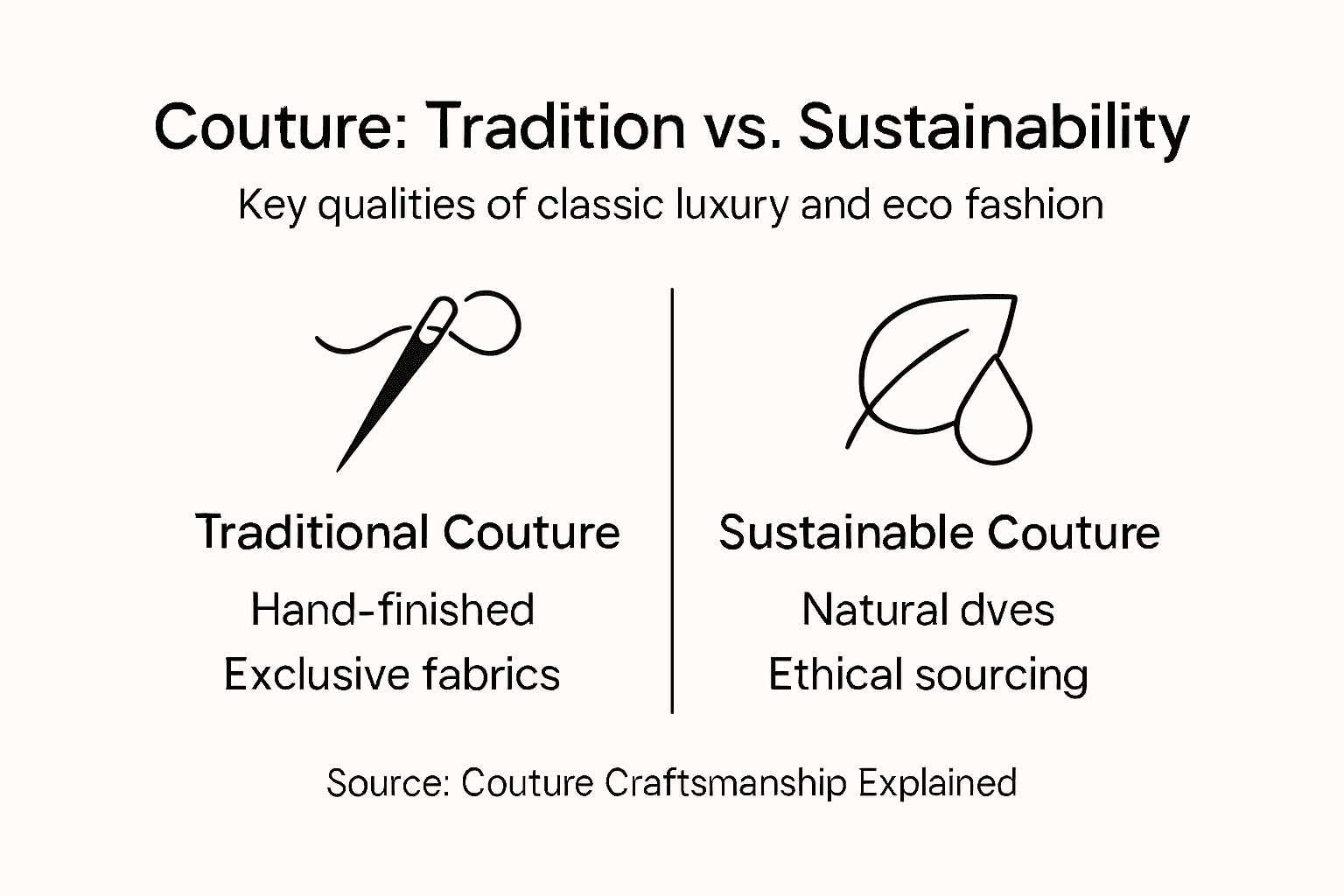 Couture: Tradition vs. Sustainability

Key qualities of classic luxury and eco fashion

Traditional Couture

Hand-finished
Exclusive fabrics

Sustainable Couture

Natural dves
Ethical sourcing

Source: Couture Craftsmanship Explained