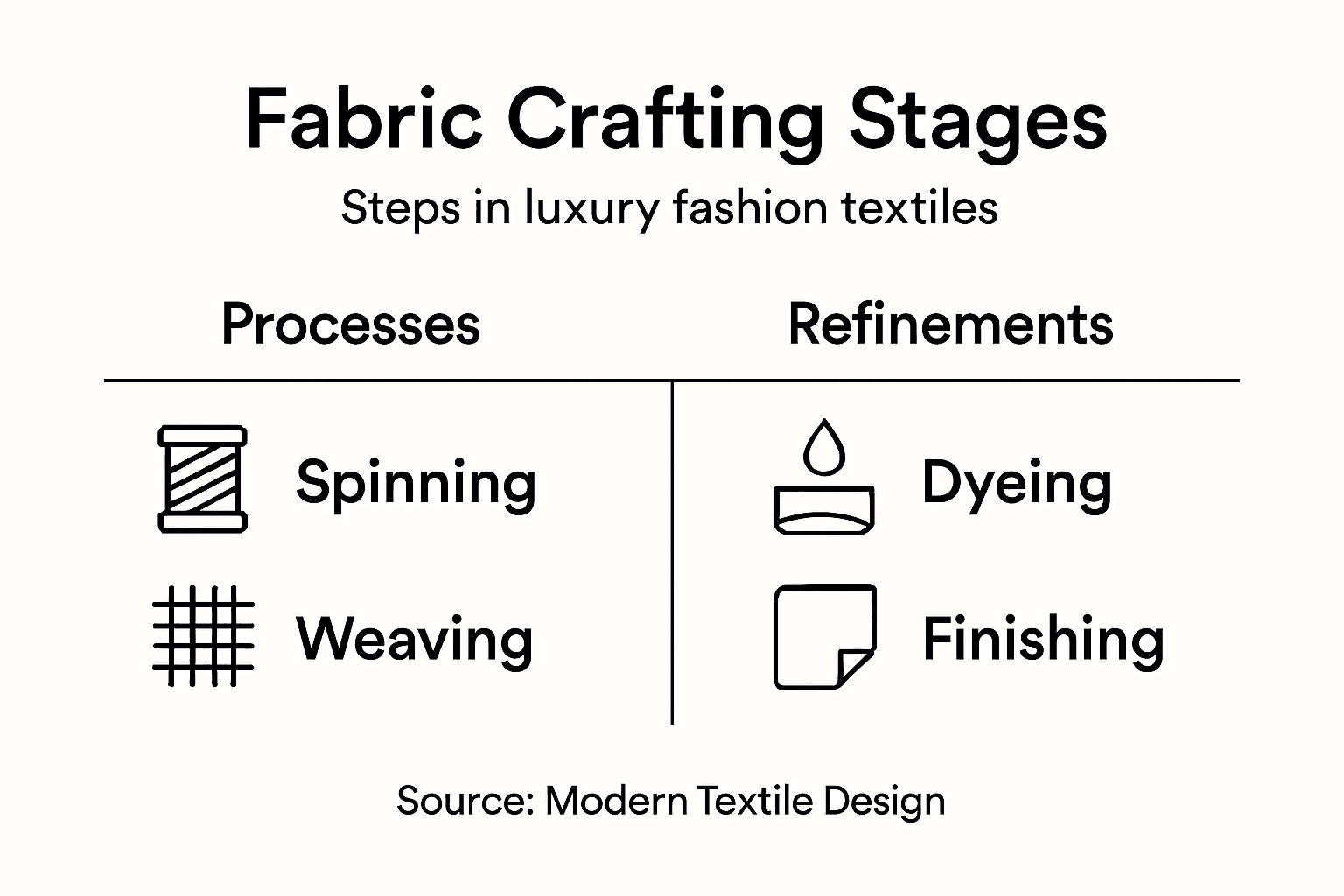 Fabric Crafting Stages

Steps in luxury fashion textiles

| Processes | Refinements |
|---|---|
| Spinning | Dyeing |
| Weaving | Finishing |

Source: Modern Textile Design