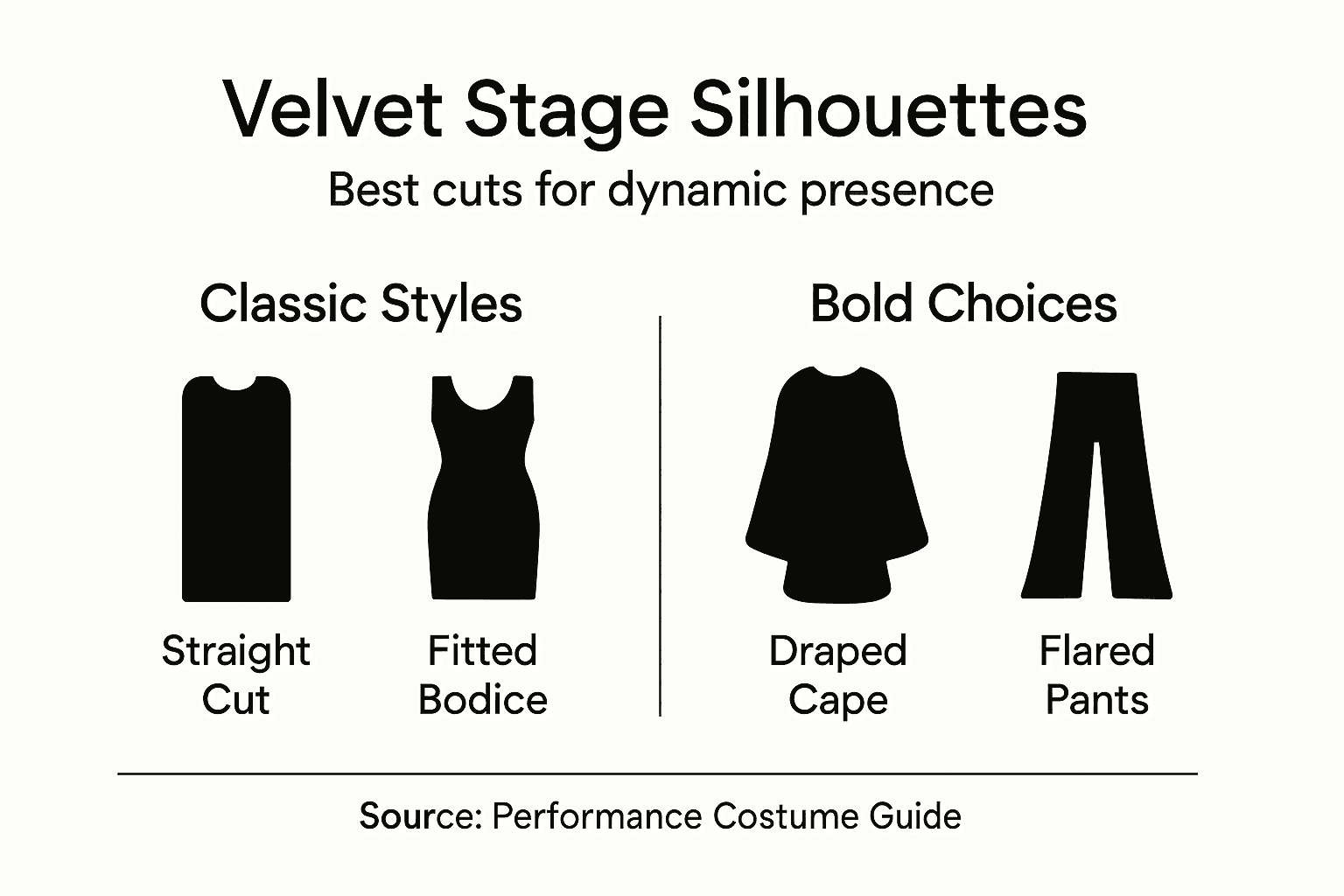 Velvet Stage Silhouettes

Best cuts for dynamic presence

Classic Styles

Straight Cut

Fitted Bodice

Bold Choices

Draped Cape

Flared Pants

Source: Performance Costume Guide