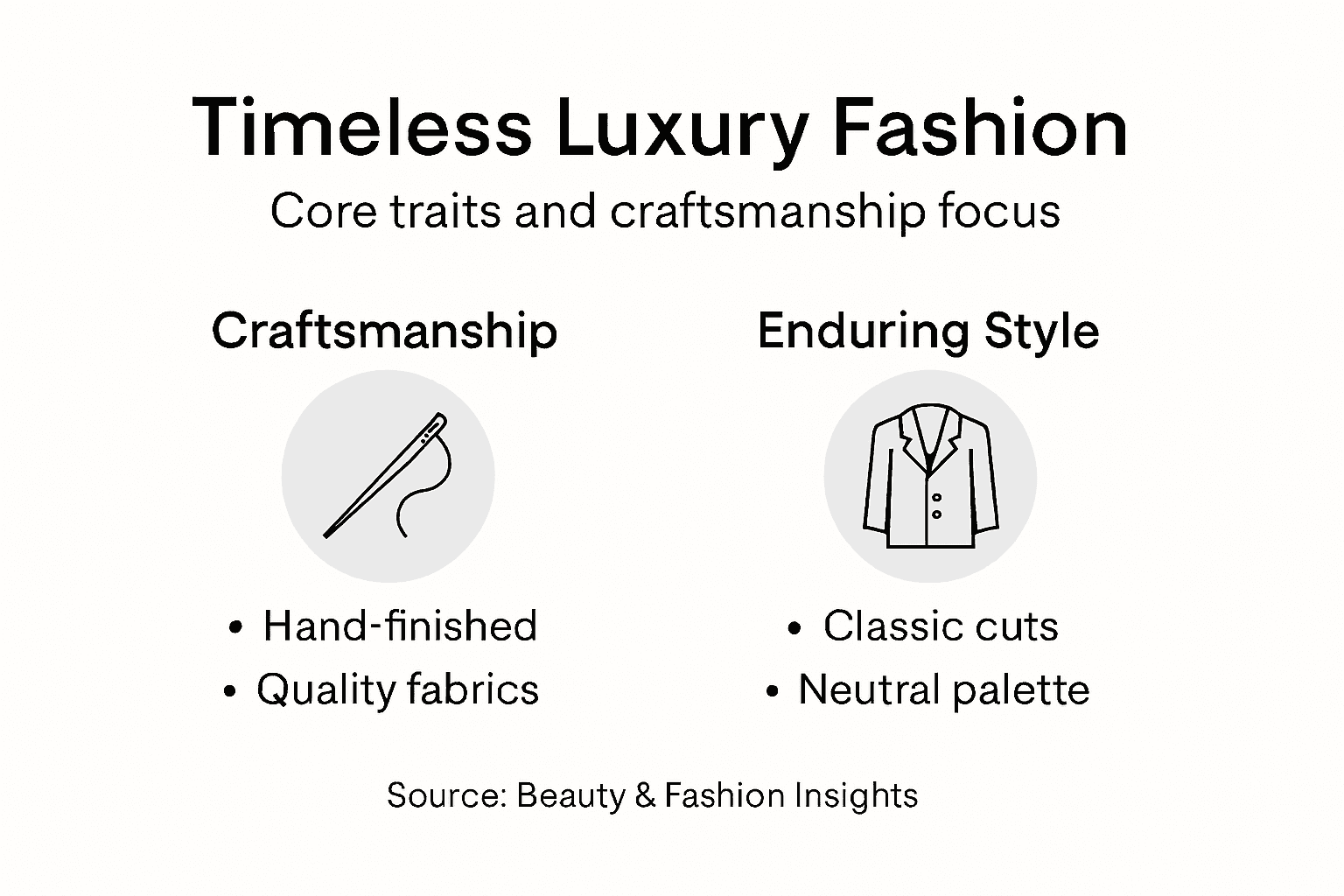 Timeless Luxury Fashion

Core traits and craftsmanship focus

Craftsmanship

• Hand-finished
• Quality fabrics

Enduring Style

• Classic cuts
• Neutral palette

Source: Beauty & Fashion Insights