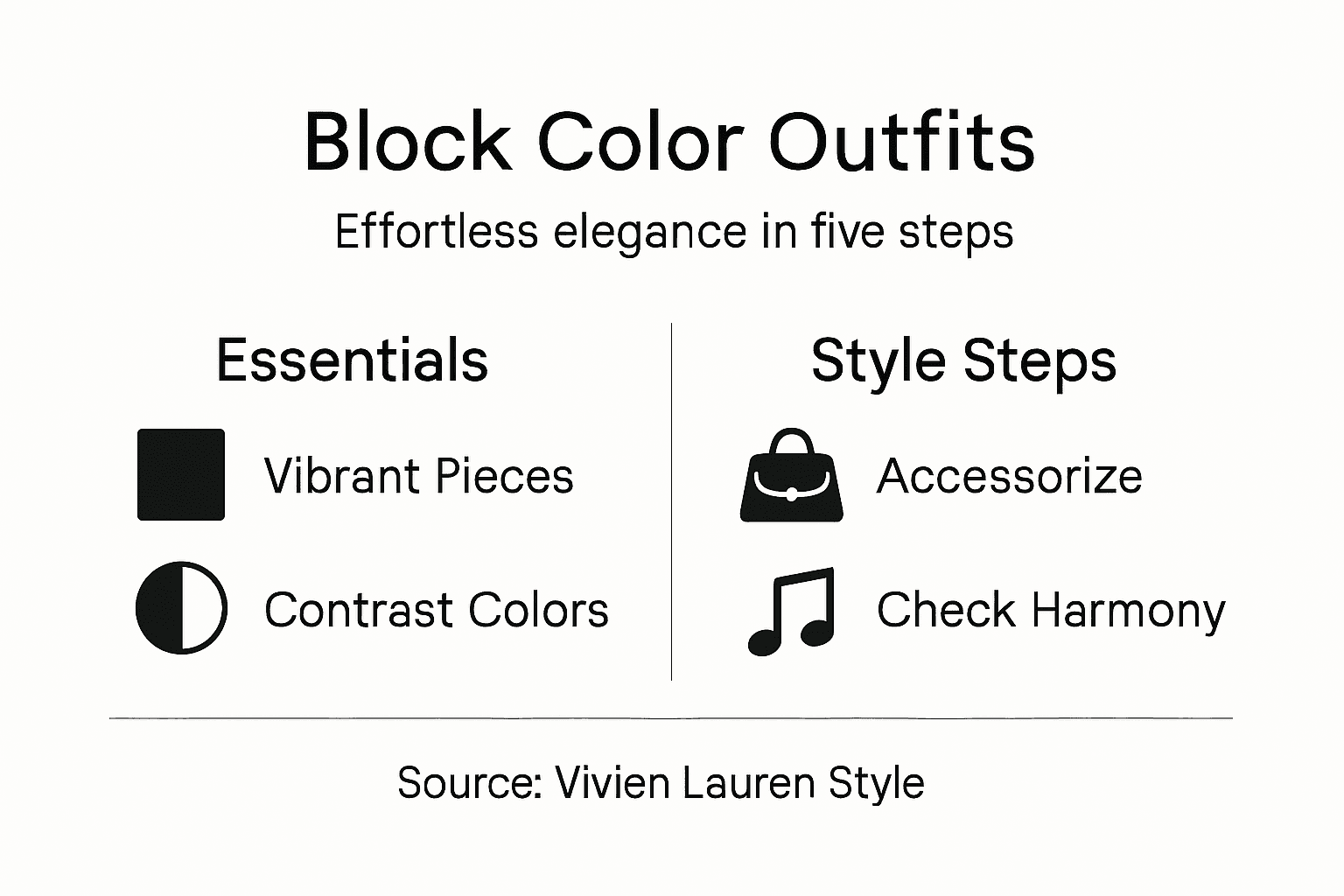 Block Color Outfits

Effortless elegance in five steps

Essentials

Vibrant Pieces

Contrast Colors

Style Steps

Accessorize

Check Harmony

Source: Vivien Lauren Style