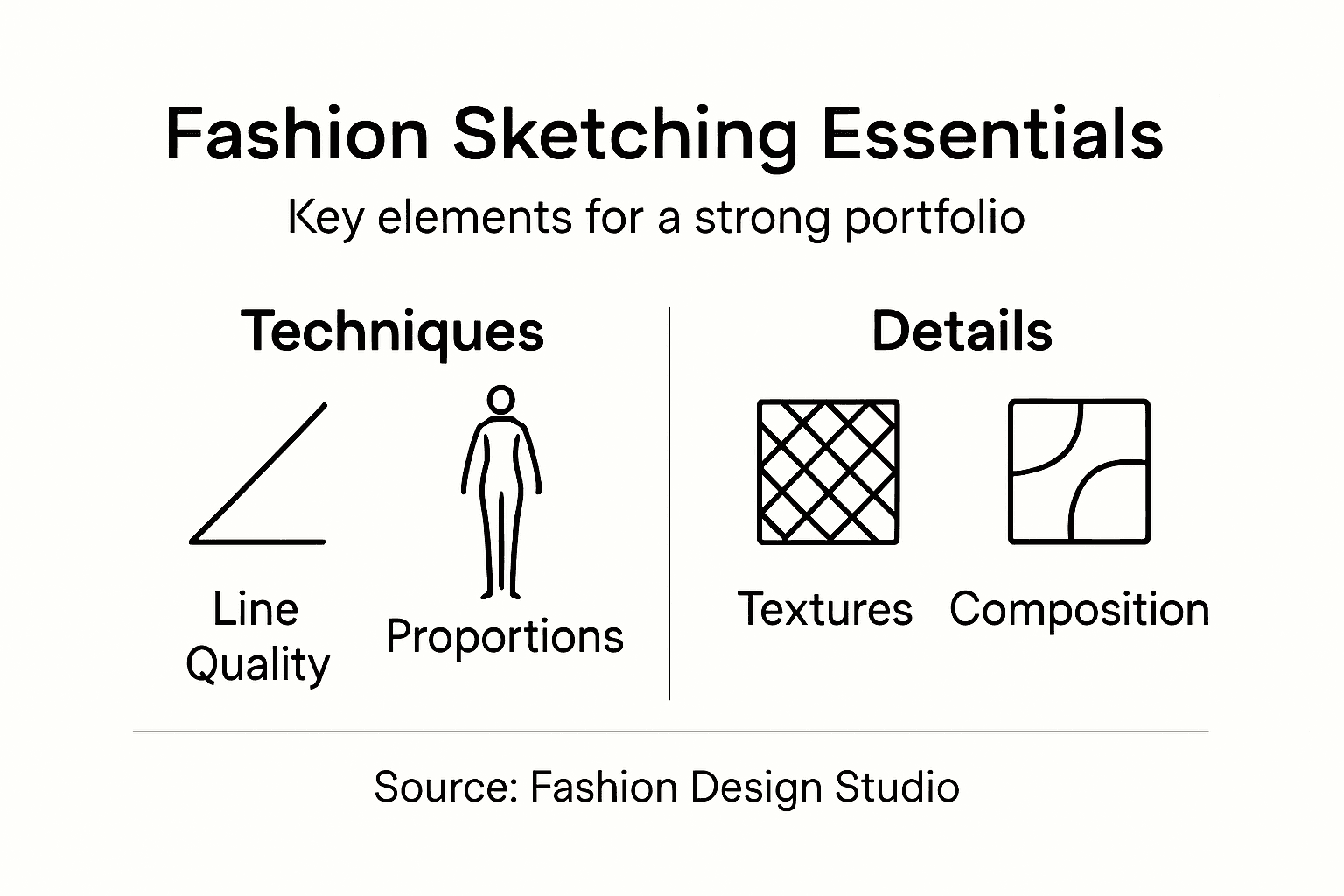 Fashion Sketching Essentials

Key elements for a strong portfolio

Techniques

Line Quality

Proportions

Details

Textures

Composition

Source: Fashion Design Studio