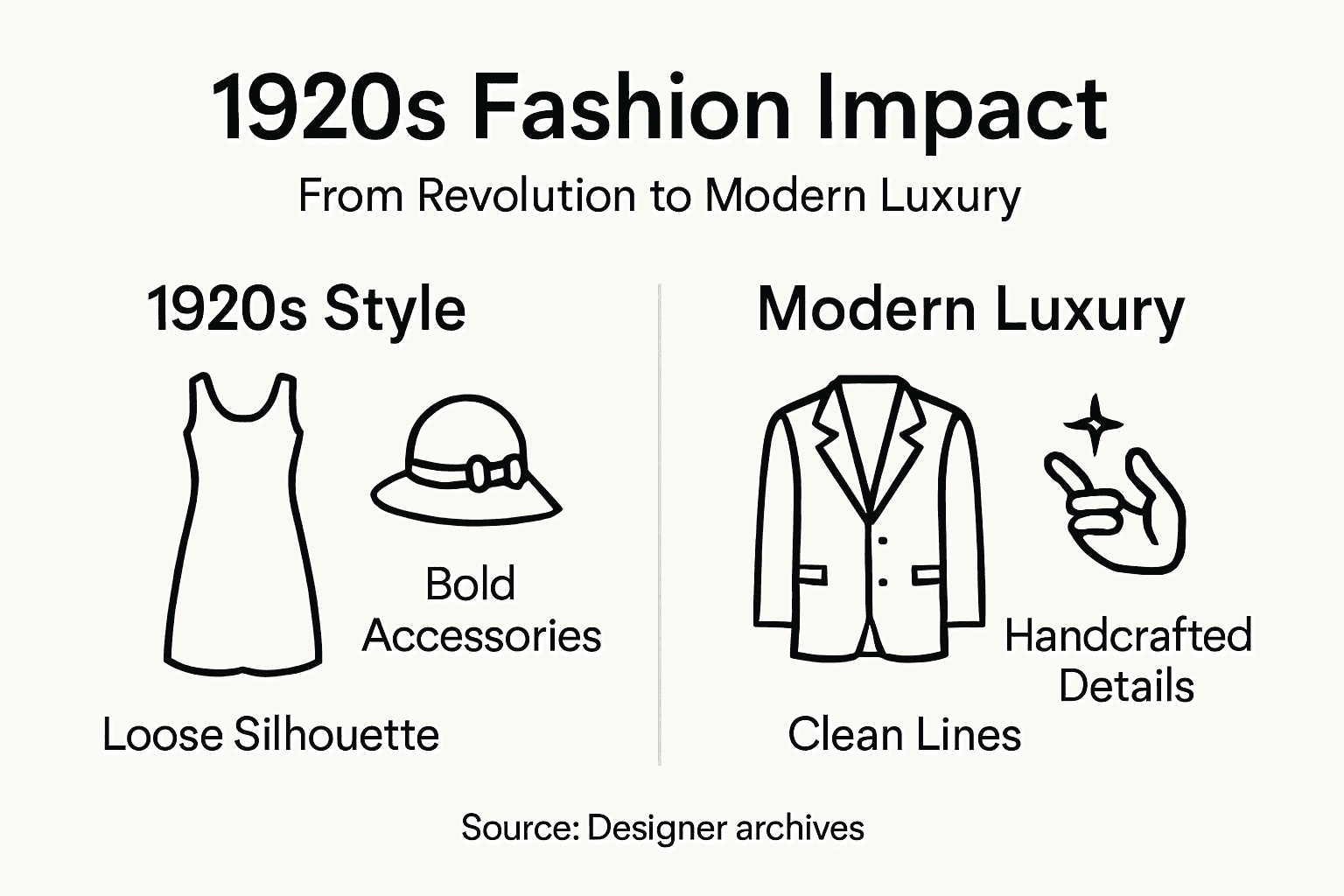 1920s Fashion Impact

From Revolution to Modern Luxury

1920s Style

Bold Accessories

Loose Silhouette

Modern Luxury

Handcrafted Details

Clean Lines

Source: Designer archives