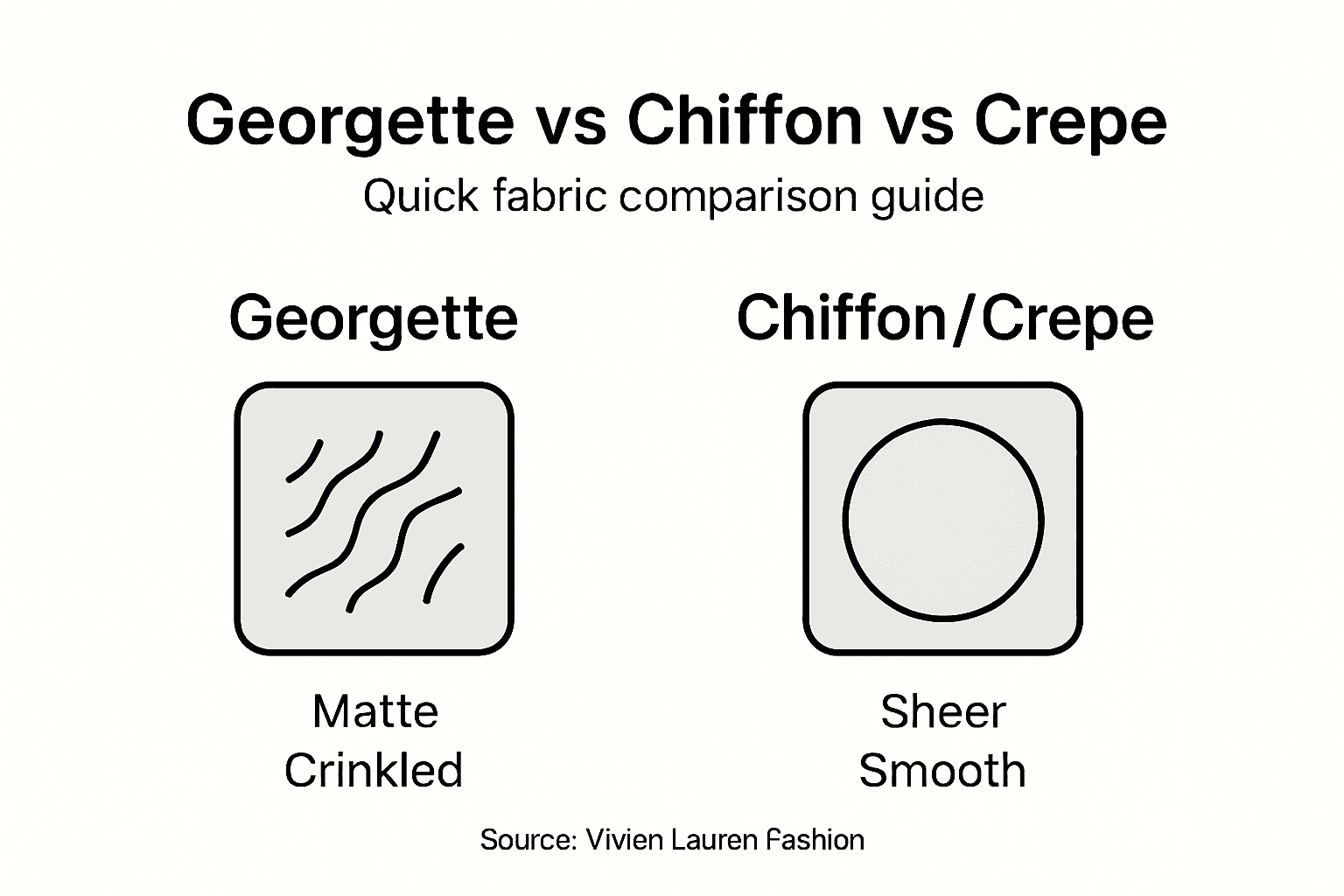 Georgette vs Chiffon vs Crepe

Quick fabric comparison guide

Georgette

Matte
Crinkled

Chiffon/Crepe

Sheer
Smooth

Source: Vivien Lauren Fashion