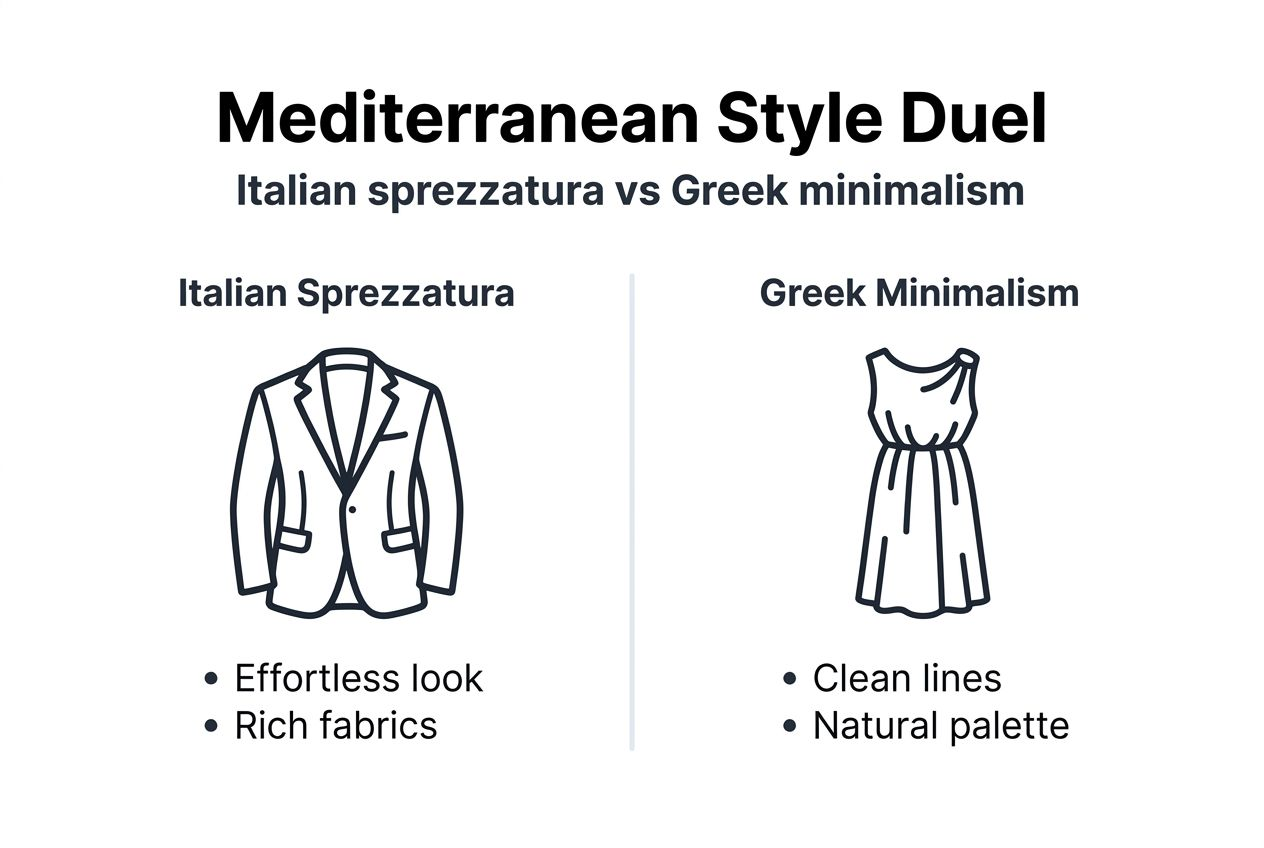 Mediterranean Style Duel

Italian sprezzatura vs Greek minimalism

Italian Sprezzatura

• Effortless look
• Rich fabrics

Greek Minimalism

• Clean lines
• Natural palette