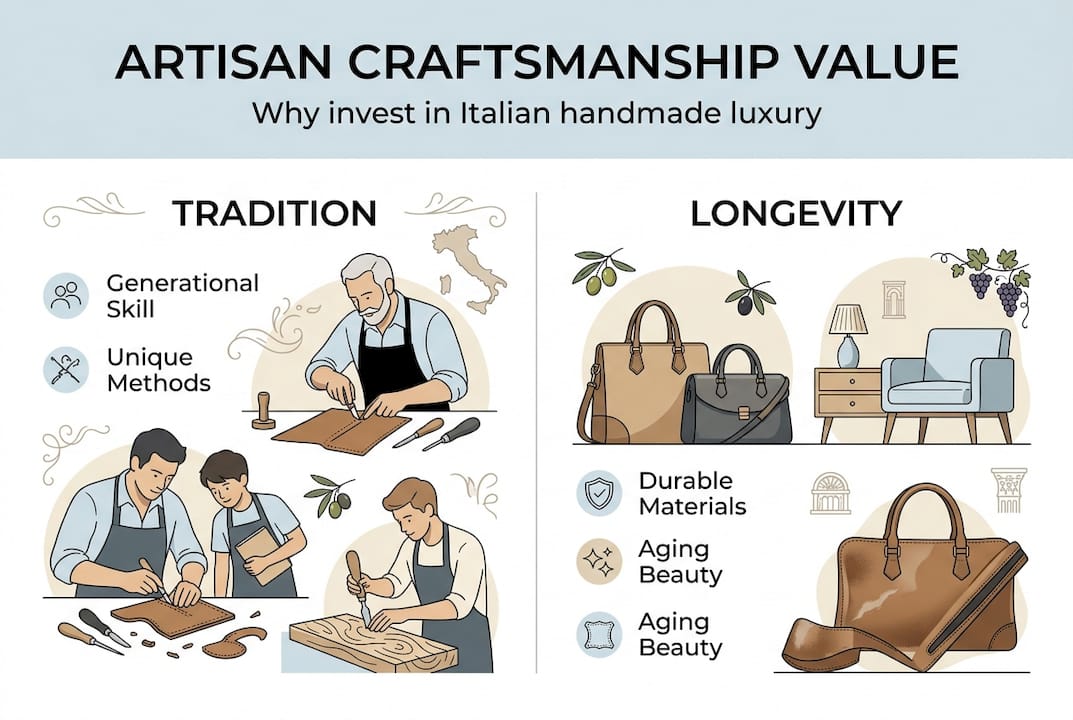 ARTISAN CRAFTSMANSHIP VALUE

Why invest in Italian handmade luxury

TRADITION

Generational Skill

Unique Methods

LONGEVITY

Durable Materials

Aging Beauty

Aging Beauty