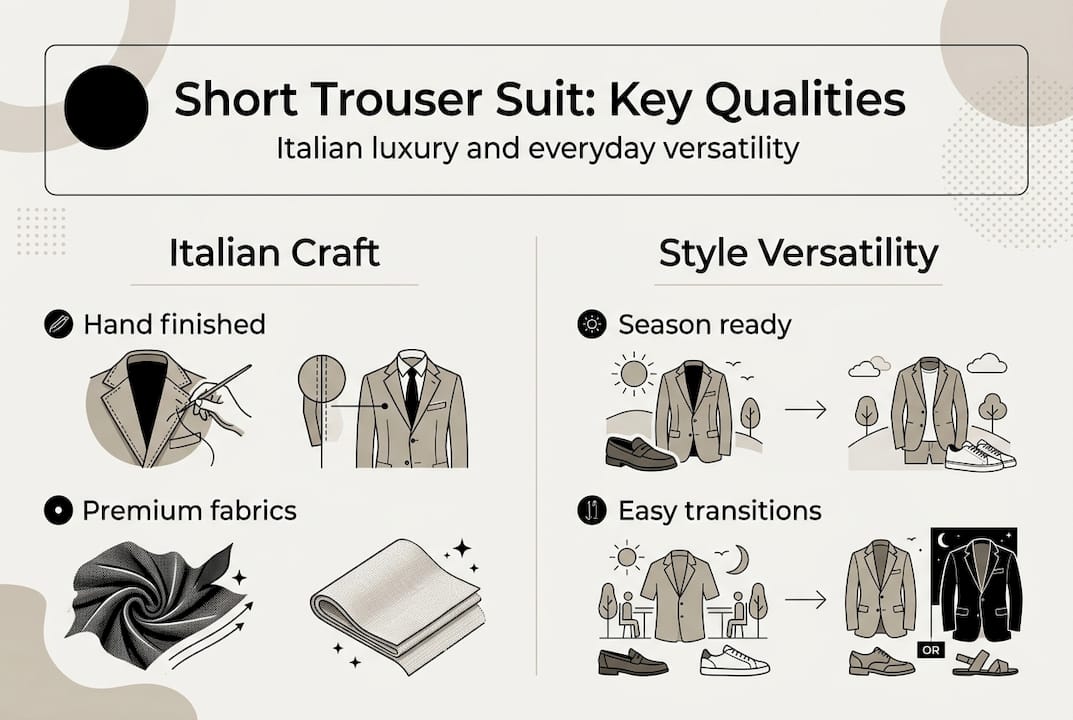 Short Trouser Suit: Key Qualities
Italian luxury and everyday versatility

Italian Craft

Hand finished

Premium fabrics

Style Versatility

Season ready

Easy transitions

OR