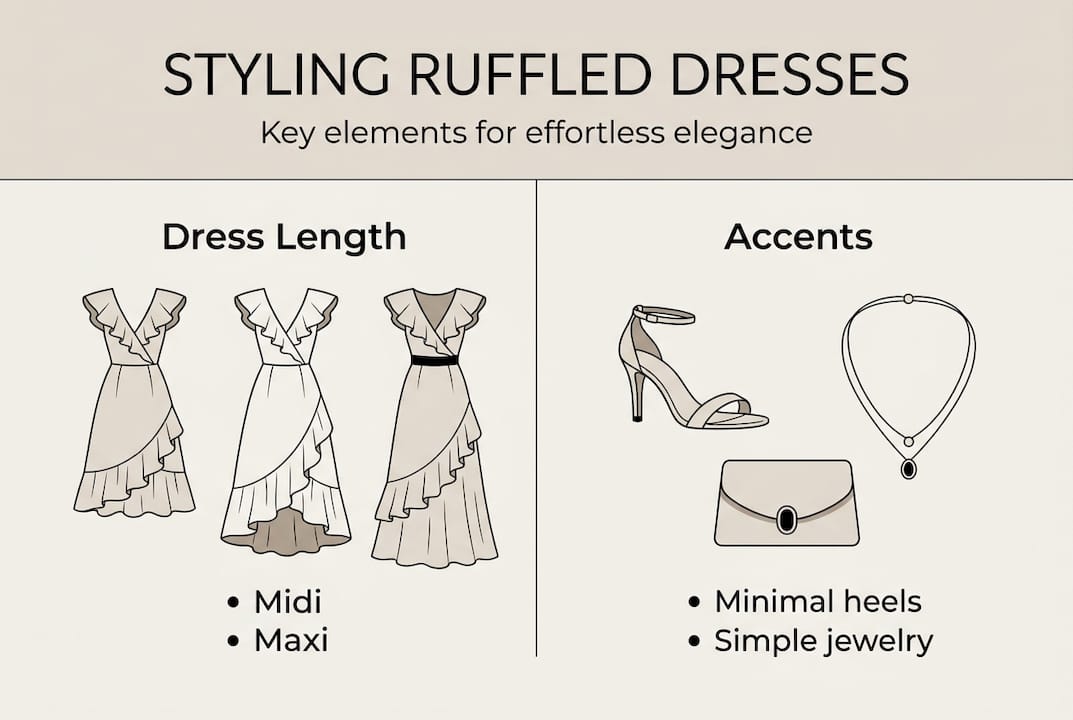 STYLING RUFFLED DRESSES

Key elements for effortless elegance

Dress Length

• Midi
• Maxi

Accents

• Minimal heels
• Simple jewelry