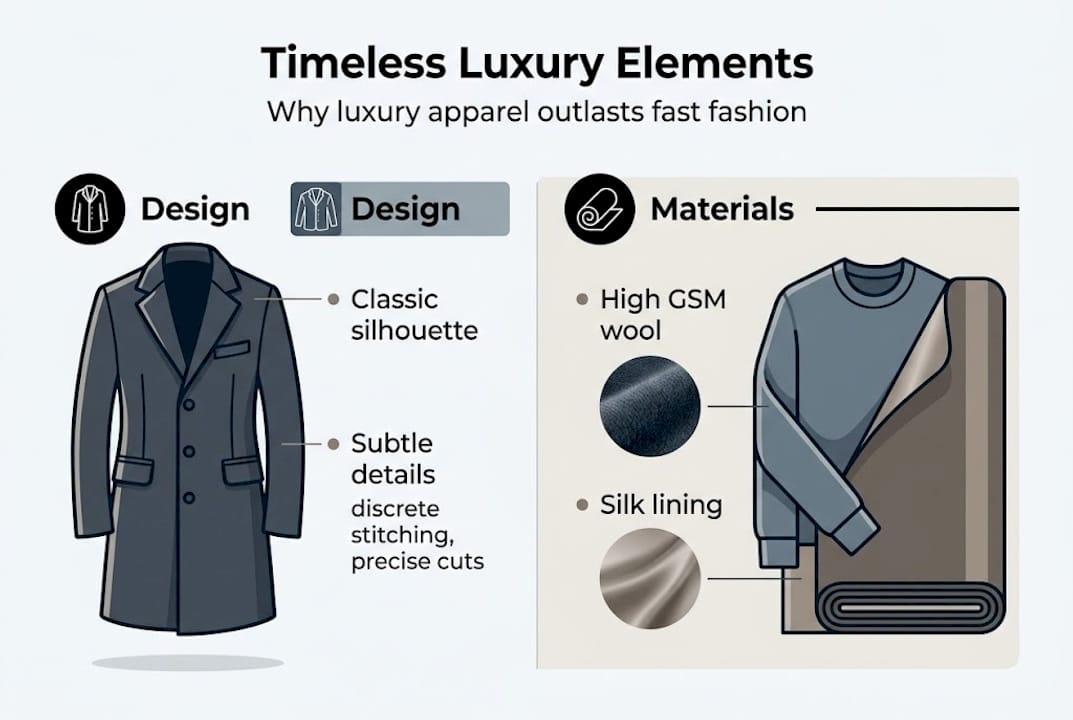 Timeless Luxury Elements

Why luxury apparel outlasts fast fashion

Design

Design

Classic silhouette

Subtle details

discrete stitching, precise cuts

Materials

High GSM wool

Silk lining