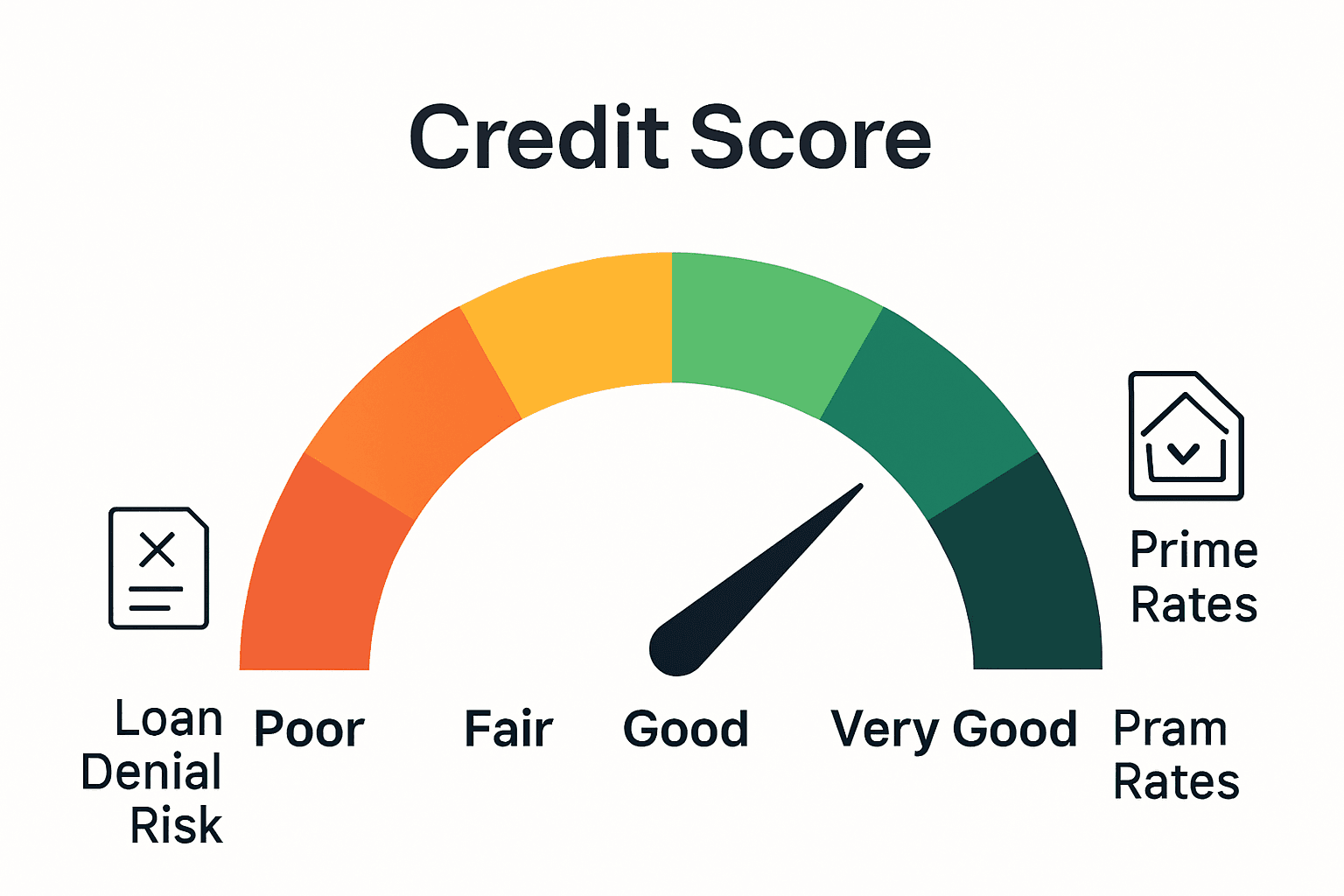 Credit Score

Prime Rates

Loan Denial Risk

Poor

Fair

Good

Very Good

Pram Rates