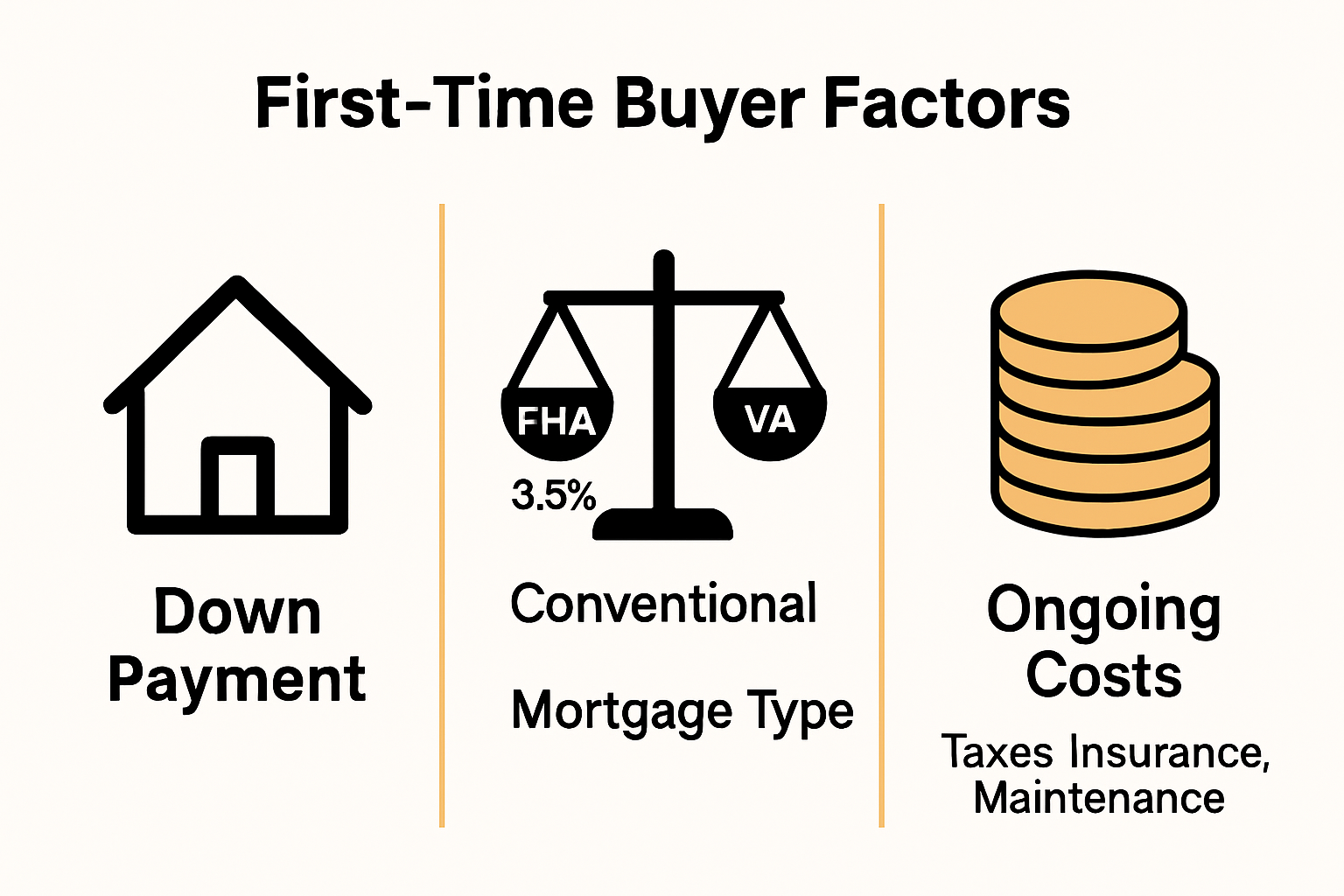 First-Time Buyer Factors

Down Payment

FHA

VA

3.5%

Conventional

Mortgage Type

Ongoing Costs

Taxes Insurance, Maintenance