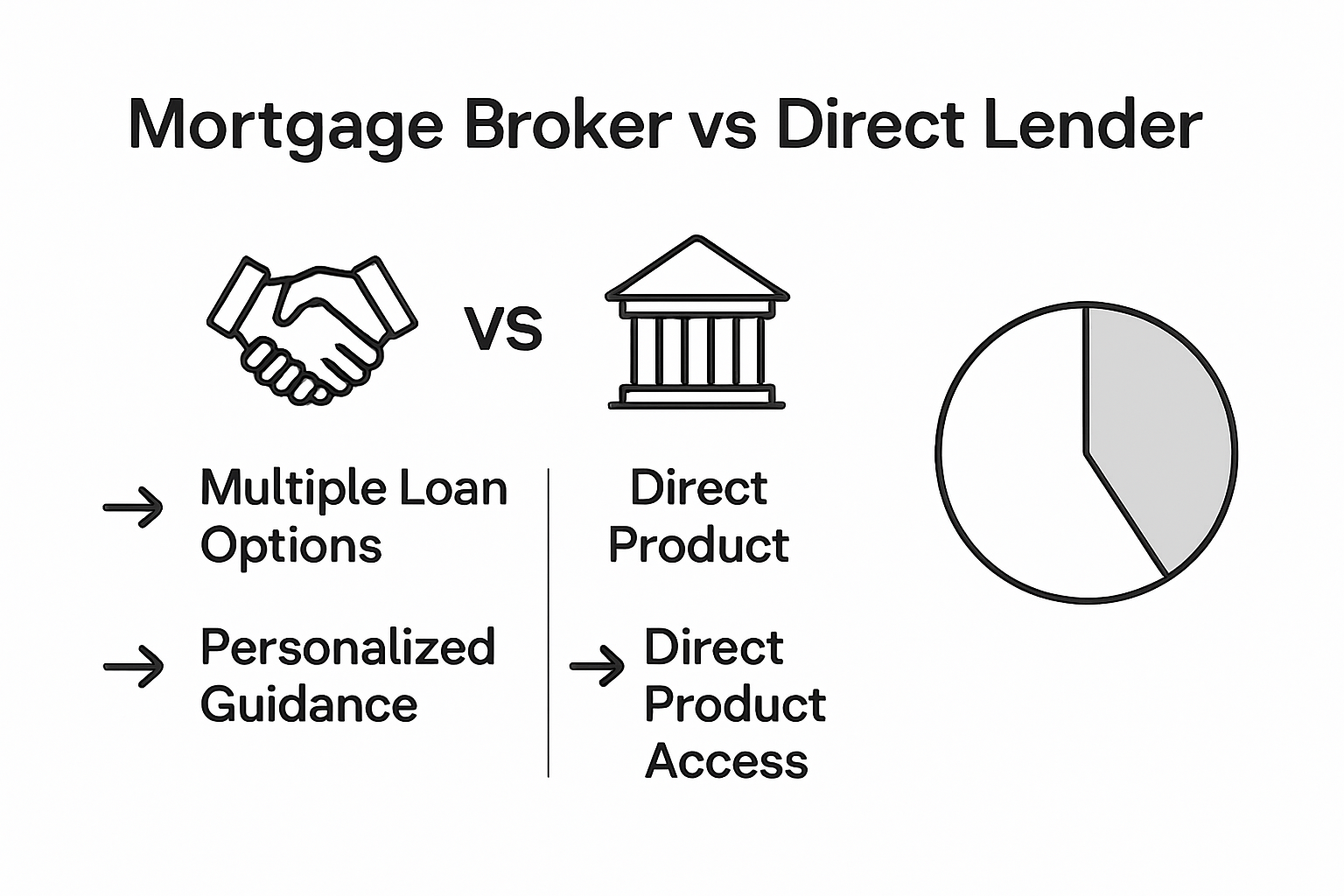 Mortgage Broker vs Direct Lender

VS

→ Multiple Loan Options

→ Personalized Guidance

Direct Product

→ Direct Product Access