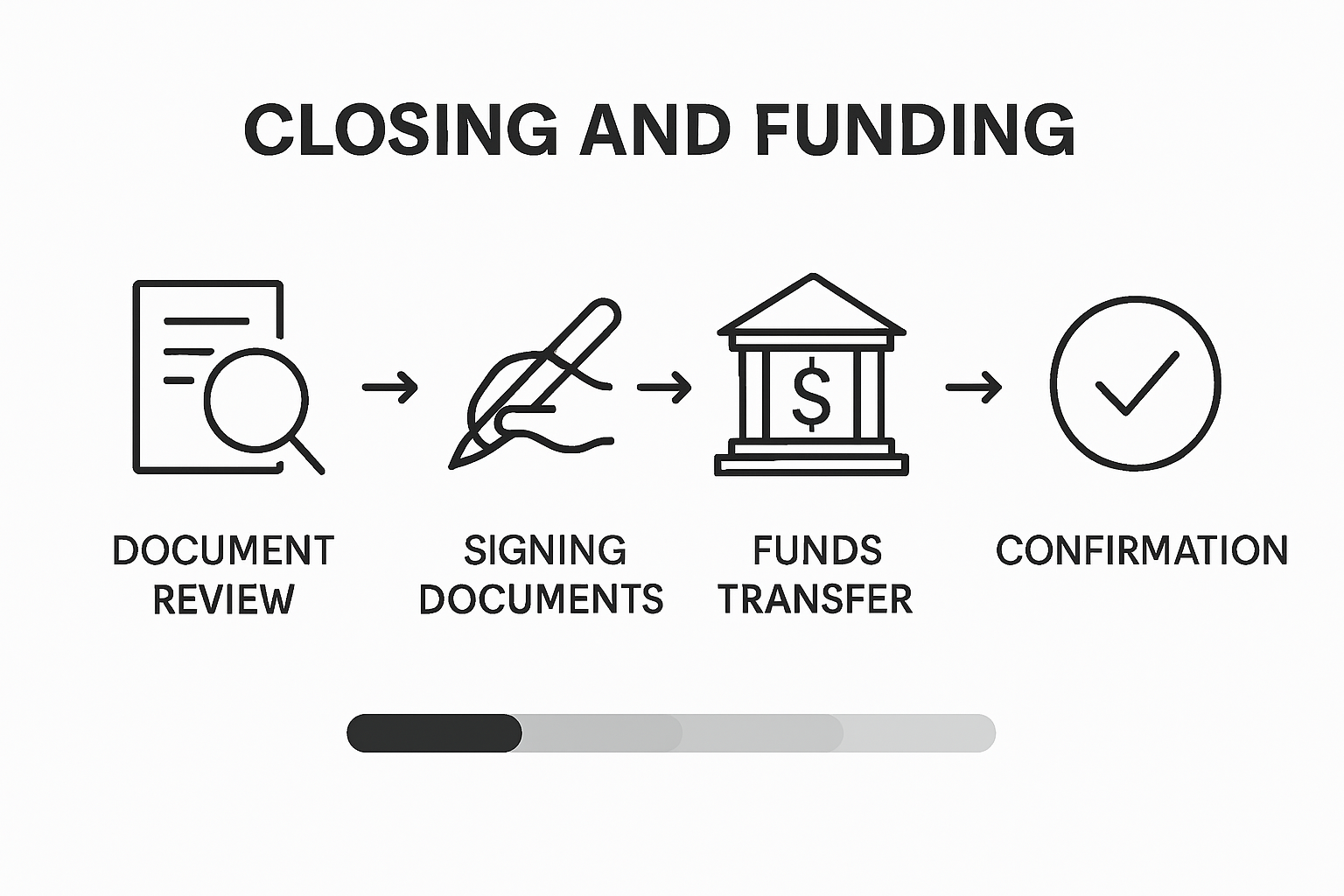 CLOSING AND FUNDING

$

DOCUMENT REVIEW

SIGNING DOCUMENTS

FUNDS TRANSFER

CONFIRMATION