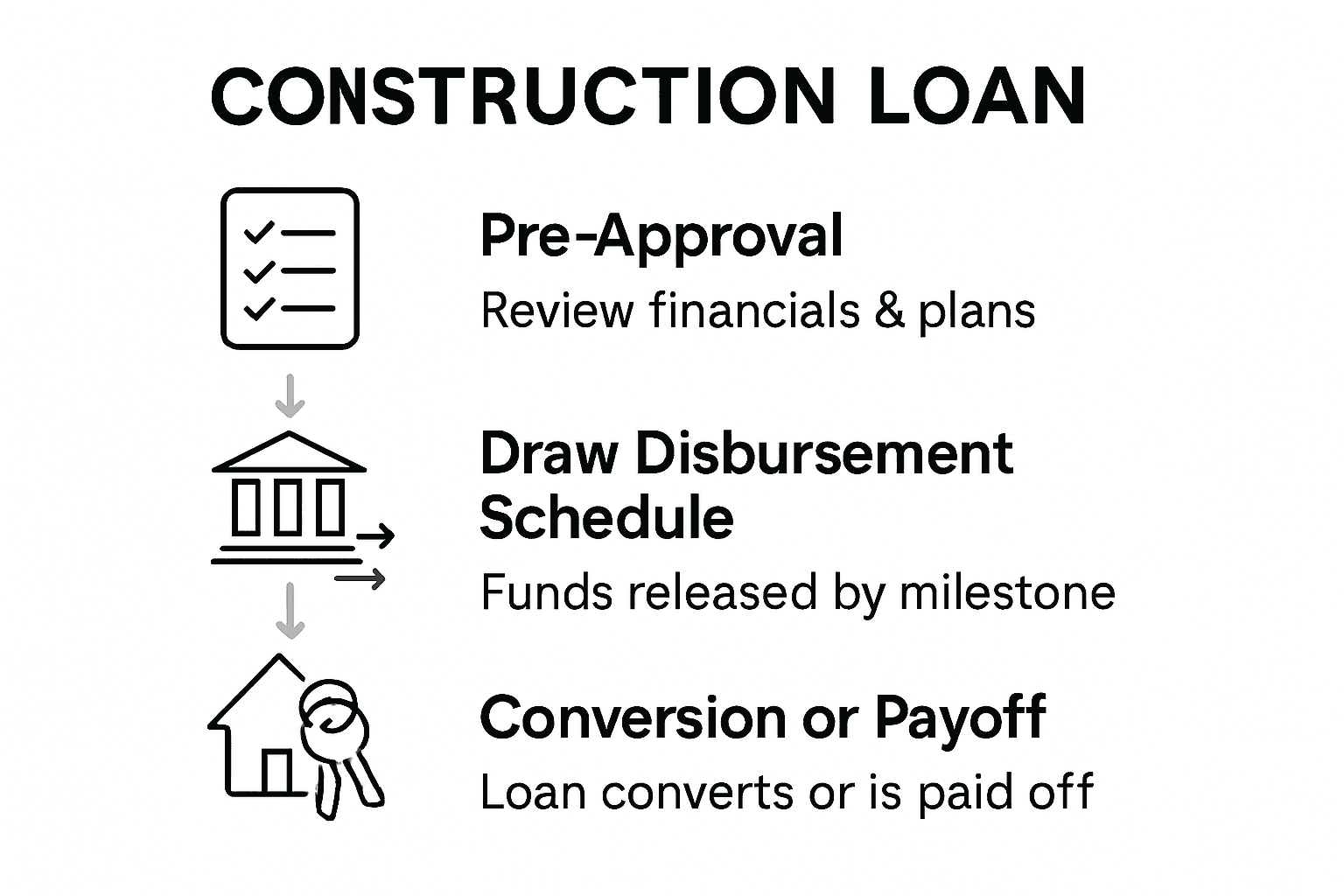 CONSTRUCTION LOAN

Pre-Approval

Review financials & plans

Draw Disbursement Schedule

Funds released by milestone

Conversion or Payoff

Loan converts or is paid off