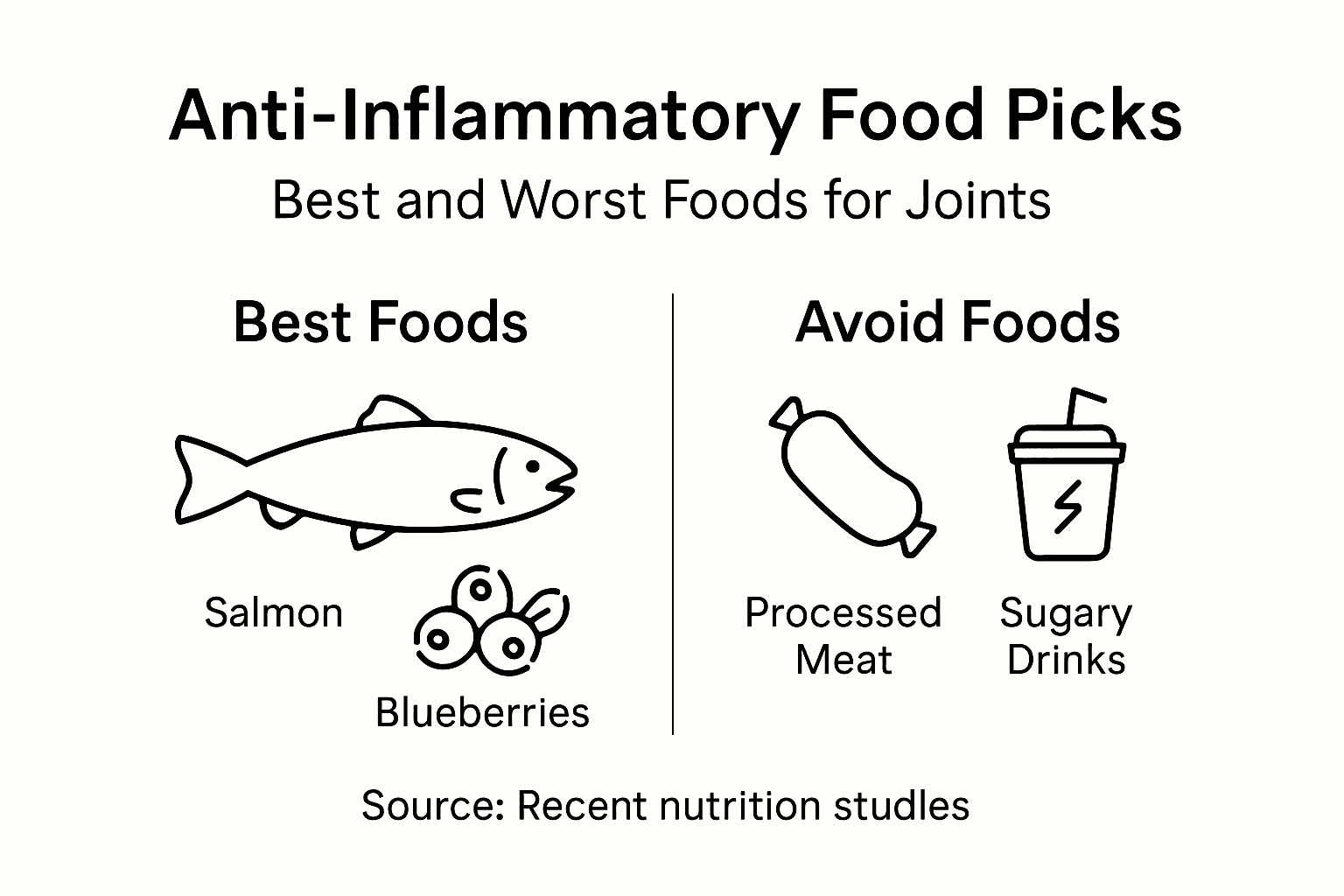 Anti-Inflammatory Food Picks

Best and Worst Foods for Joints

Best Foods

Salmon

Blueberries

Avoid Foods

Processed Meat

Sugary Drinks

Source: Recent nutrition studles