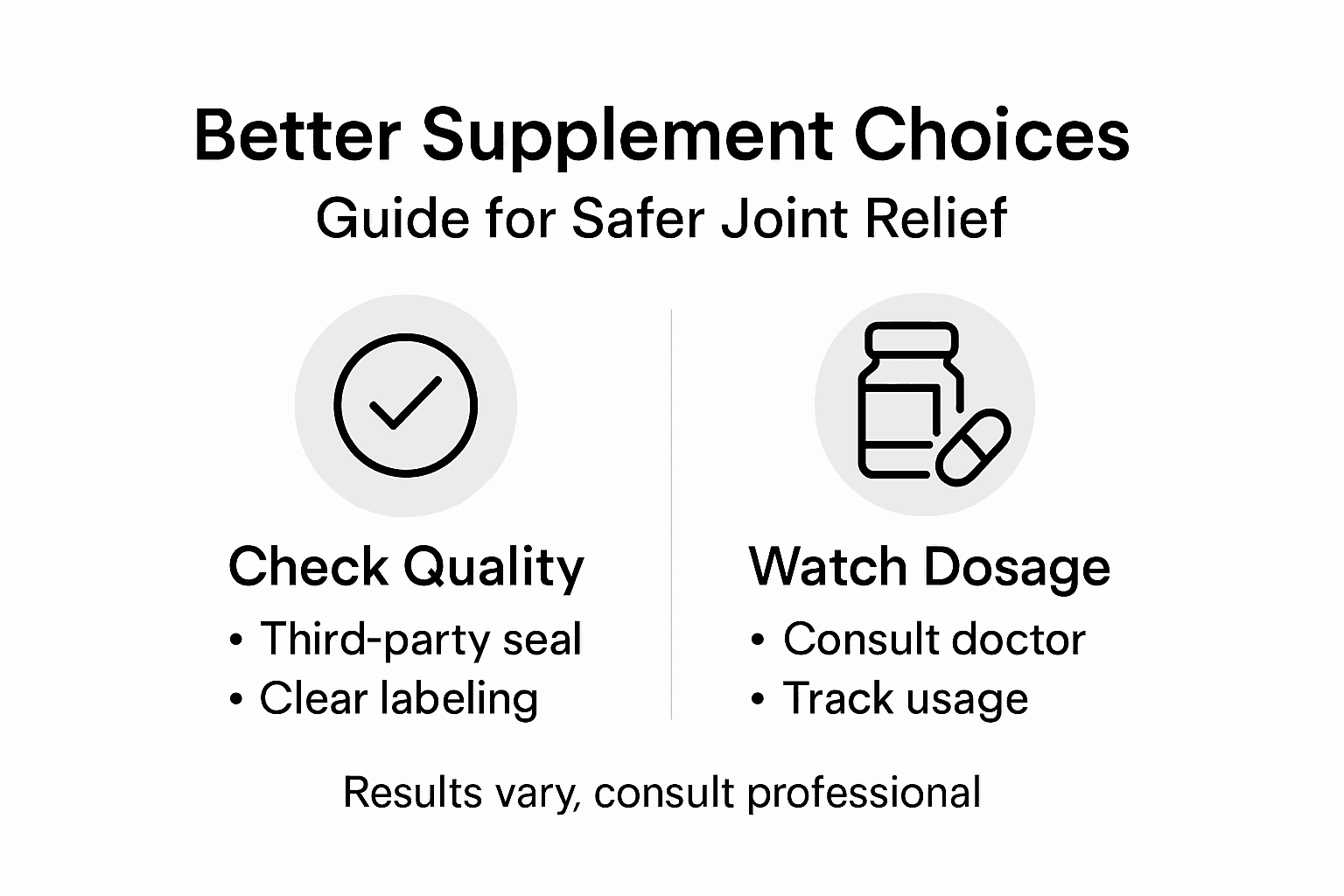 Better Supplement Choices
Guide for Safer Joint Relief

Check Quality
• Third-party seal
• Clear labeling

Watch Dosage
• Consult doctor
• Track usage

Results vary, consult professional