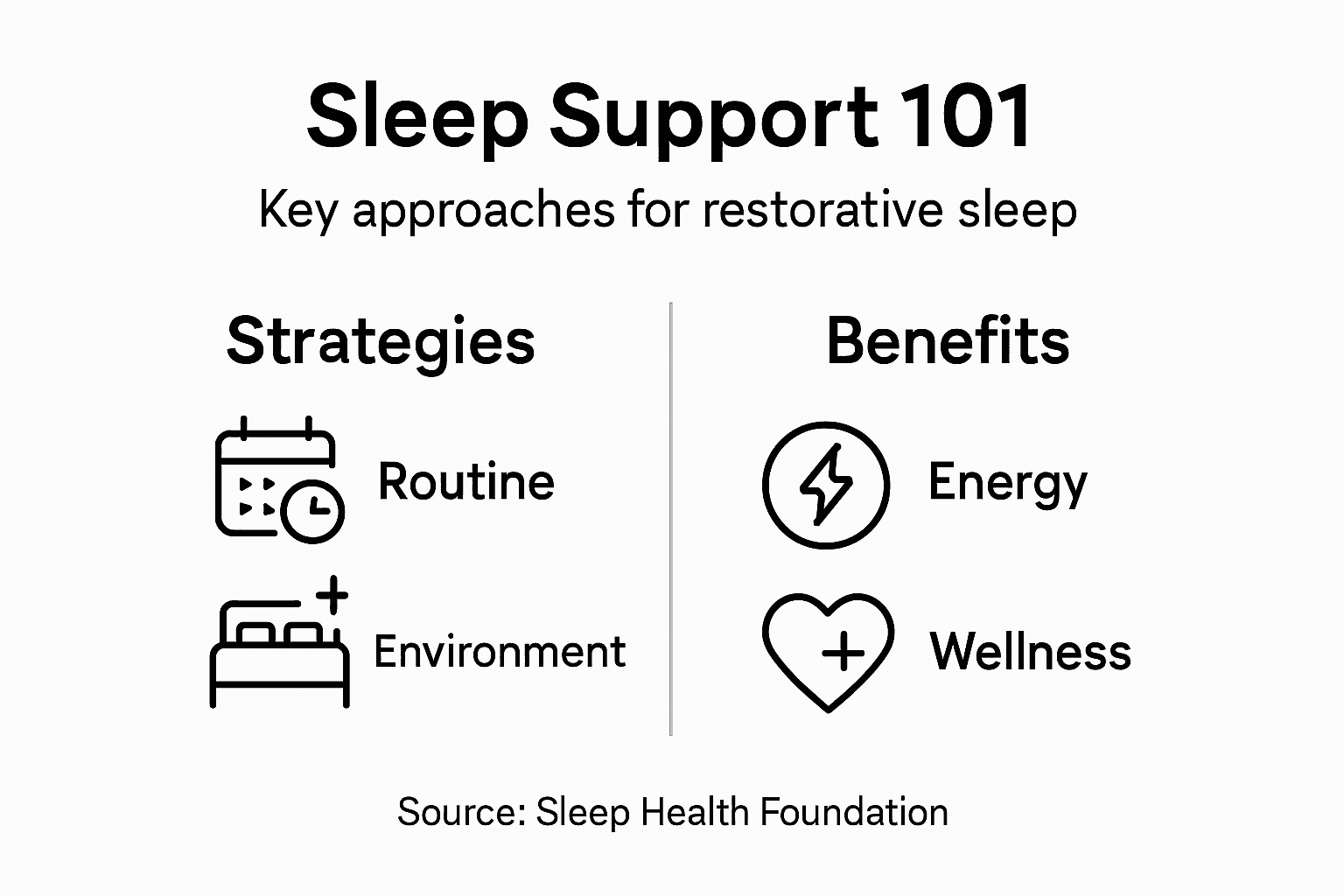 Sleep Support 101

Key approaches for restorative sleep

Strategies

Routine

Environment

Benefits

Energy

Wellness

Source: Sleep Health Foundation