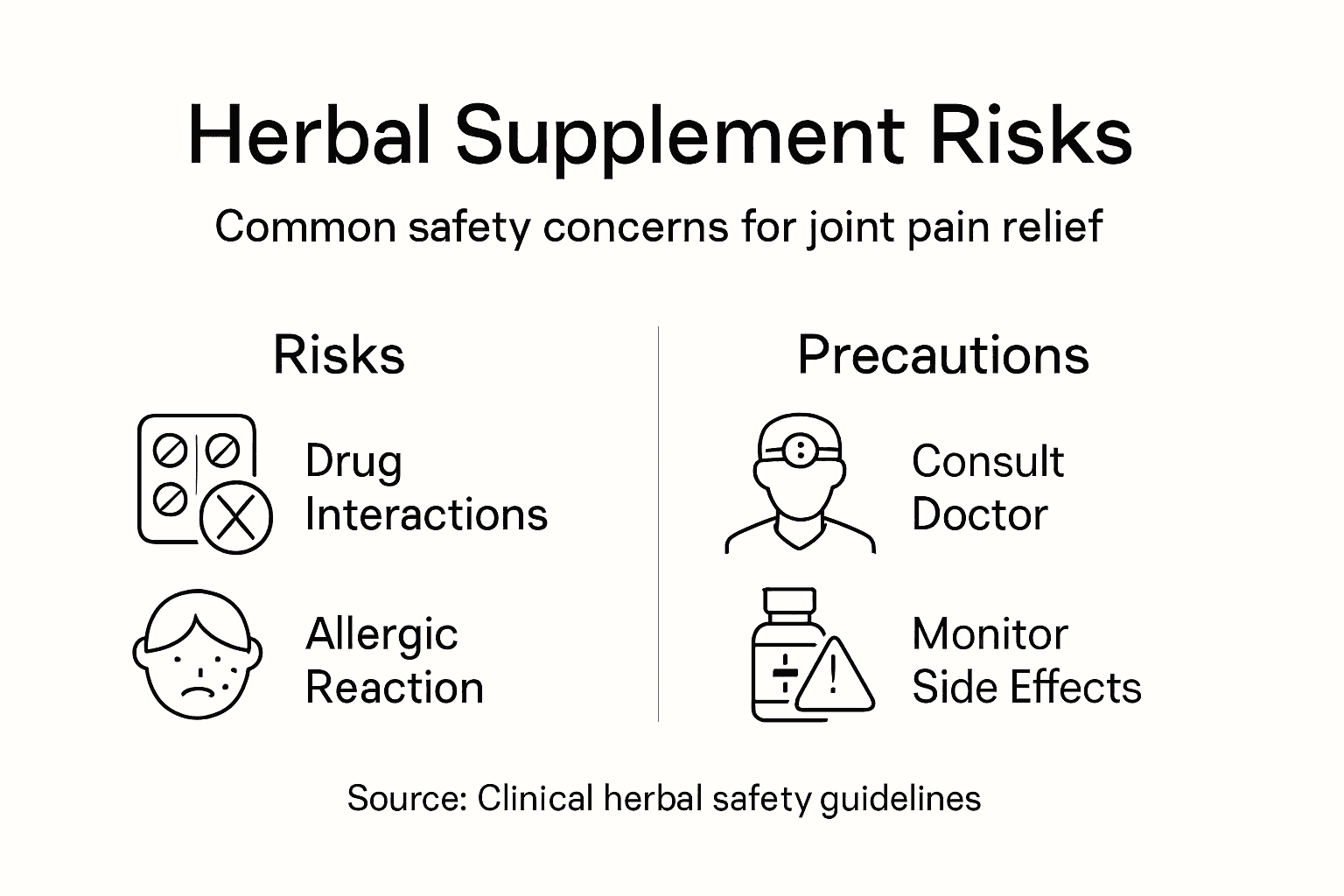 Herbal Supplement Risks

Common safety concerns for joint pain relief

Risks

Drug Interactions

Allergic Reaction

Precautions

Consult Doctor

Monitor Side Effects

Source: Clinical herbal safety guidelines