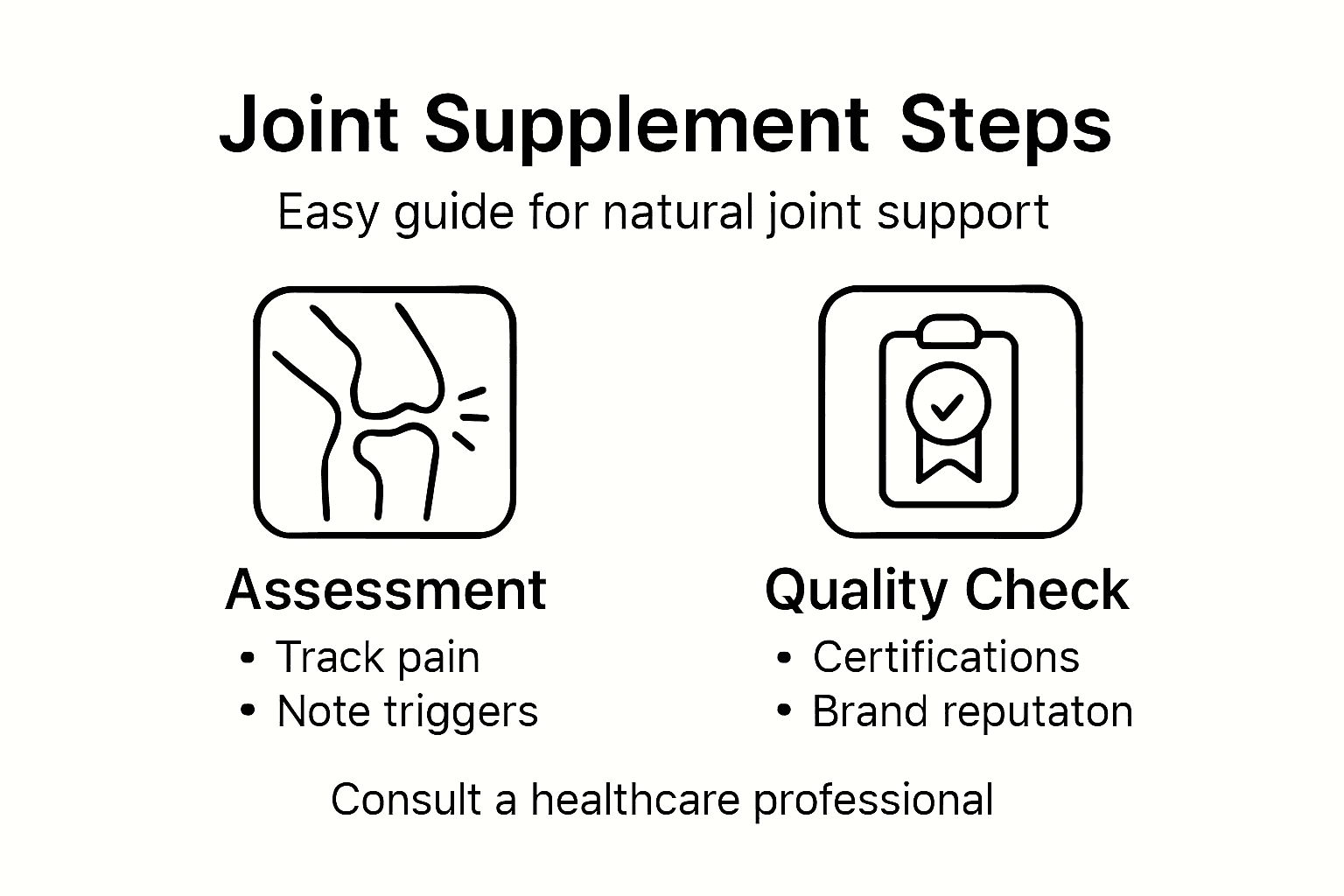 Joint Supplement Steps

Easy guide for natural joint support

Assessment
• Track pain
• Note triggers

Quality Check
• Certifications
• Brand reputaton

Consult a healthcare professional