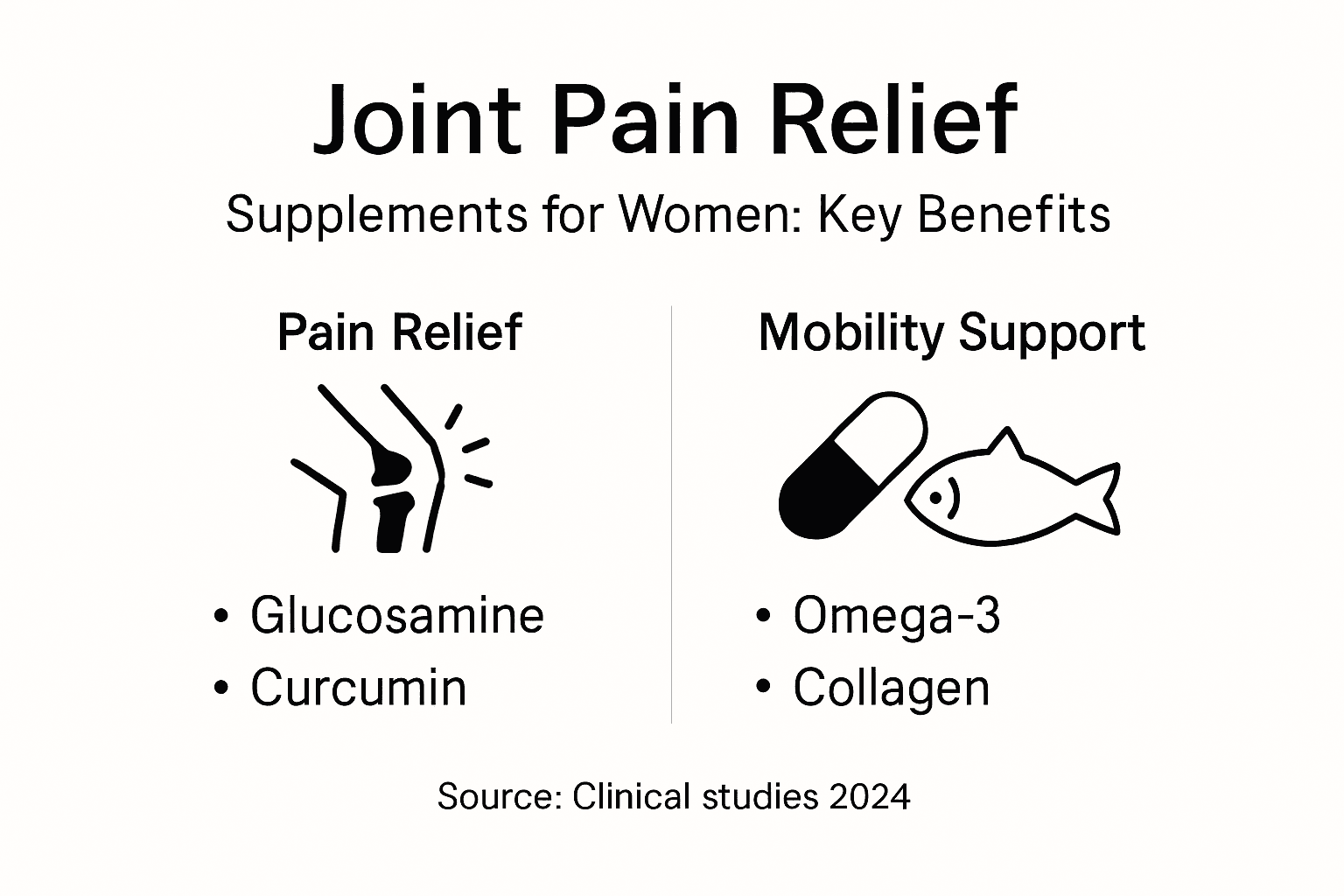 Joint Pain Relief

Supplements for Women: Key Benefits

Pain Relief

• Glucosamine
• Curcumin

Mobility Support

• Omega-3
• Collagen

Source: Clinical studies 2024