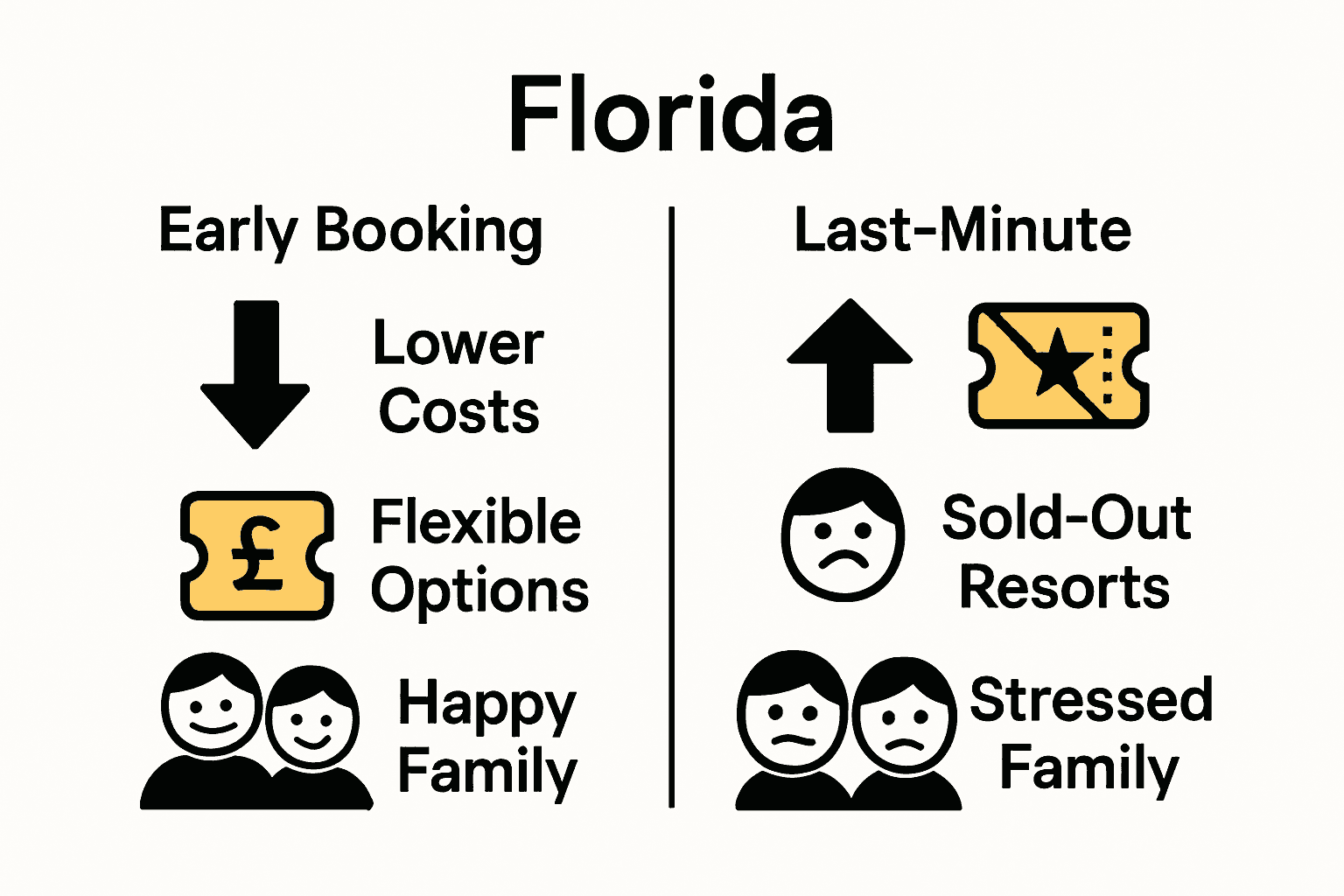 Florida

Early Booking

Lower Costs

£

Flexible Options

Happy Family

Last-Minute

Sold-Out Resorts

Stressed Family