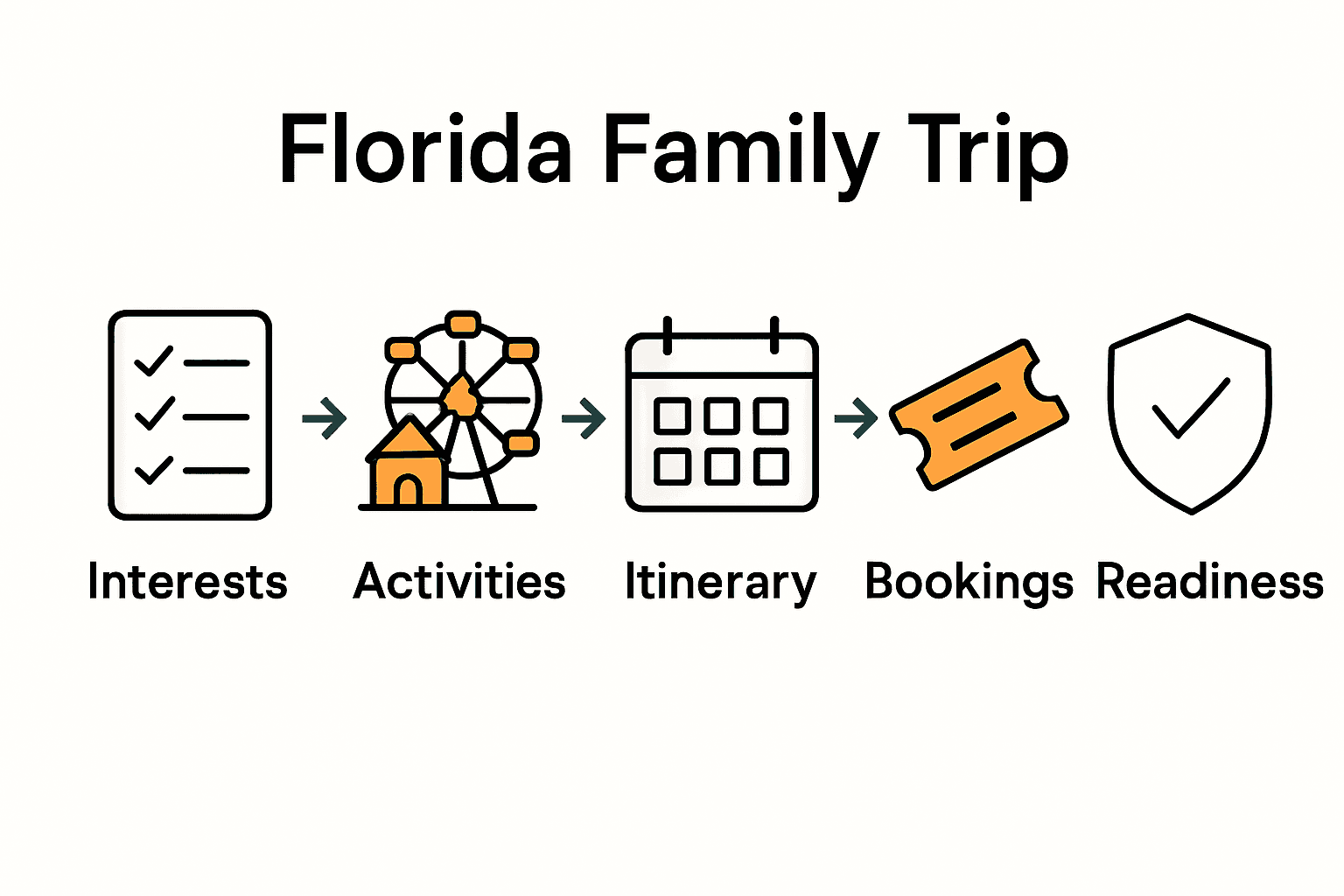 Florida Family Trip

Interests

Activities

Itinerary

Bookings

Readiness