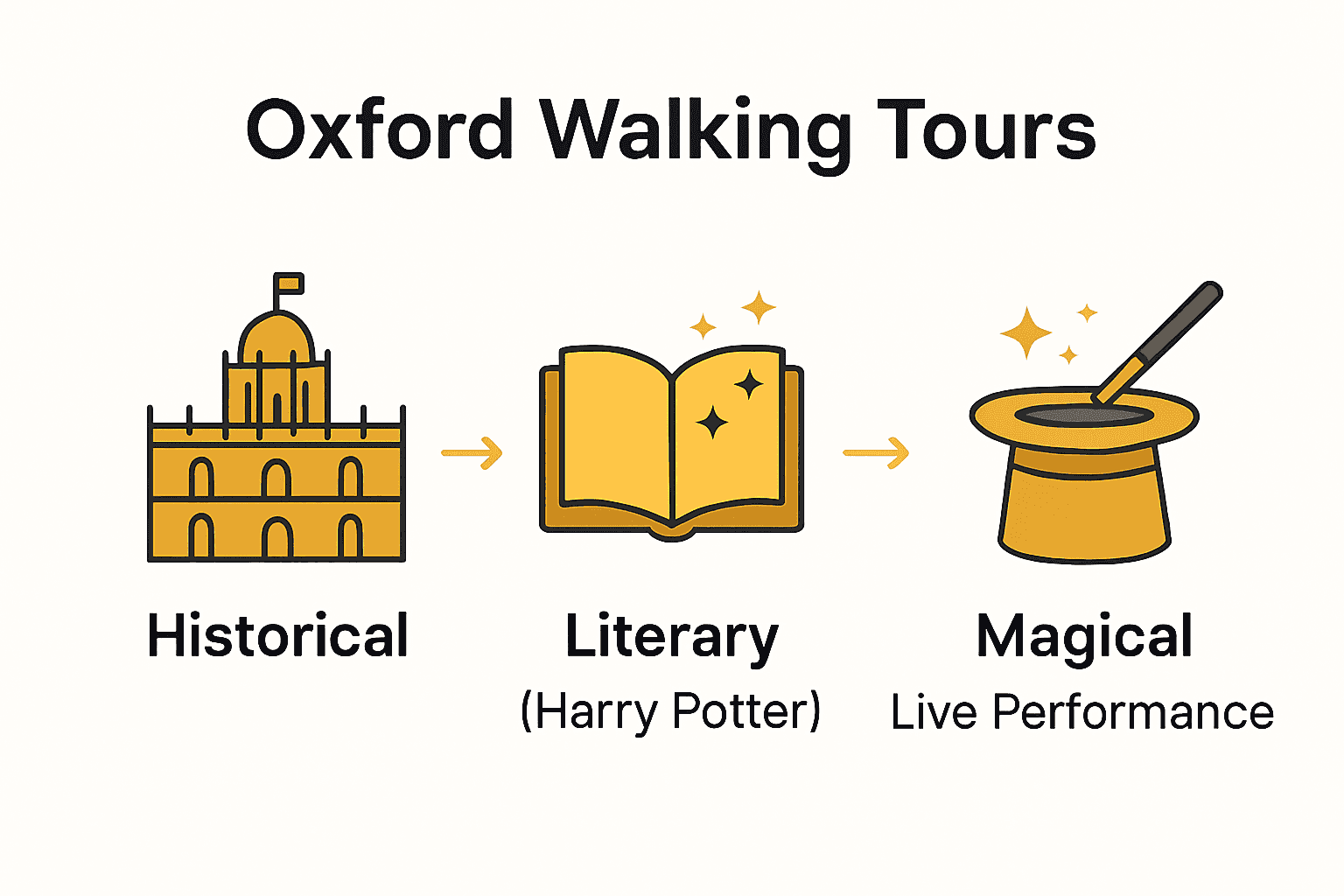 Oxford Walking Tours

Historical

Literary
(Harry Potter)

Magical
Live Performance