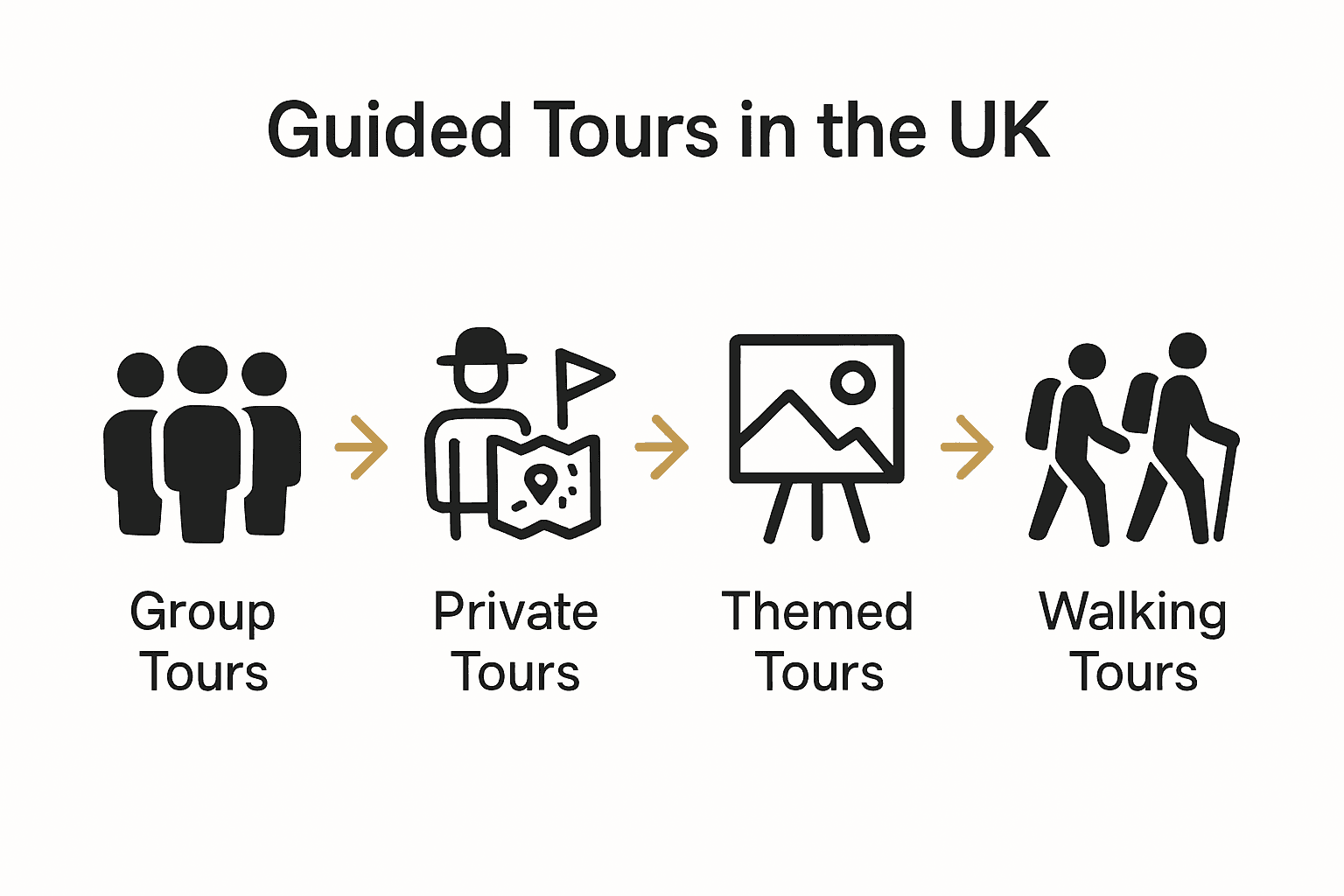 Guided Tours in the UK

Group Tours

Private Tours

Themed Tours

Walking Tours