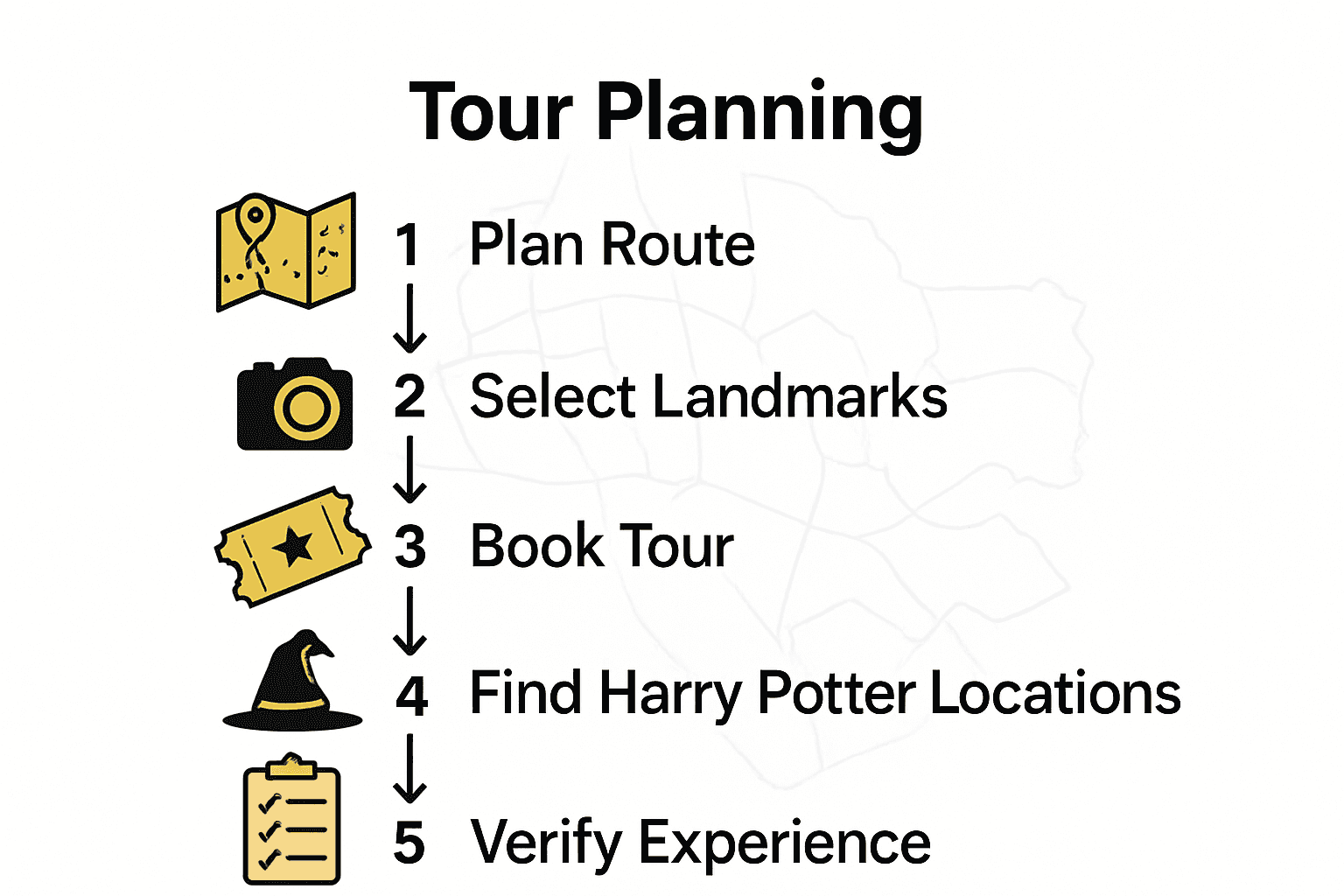 Tour Planning

1 Plan Route

2 Select Landmarks

3 Book Tour

4 Find Harry Potter Locations

5 Verify Experience