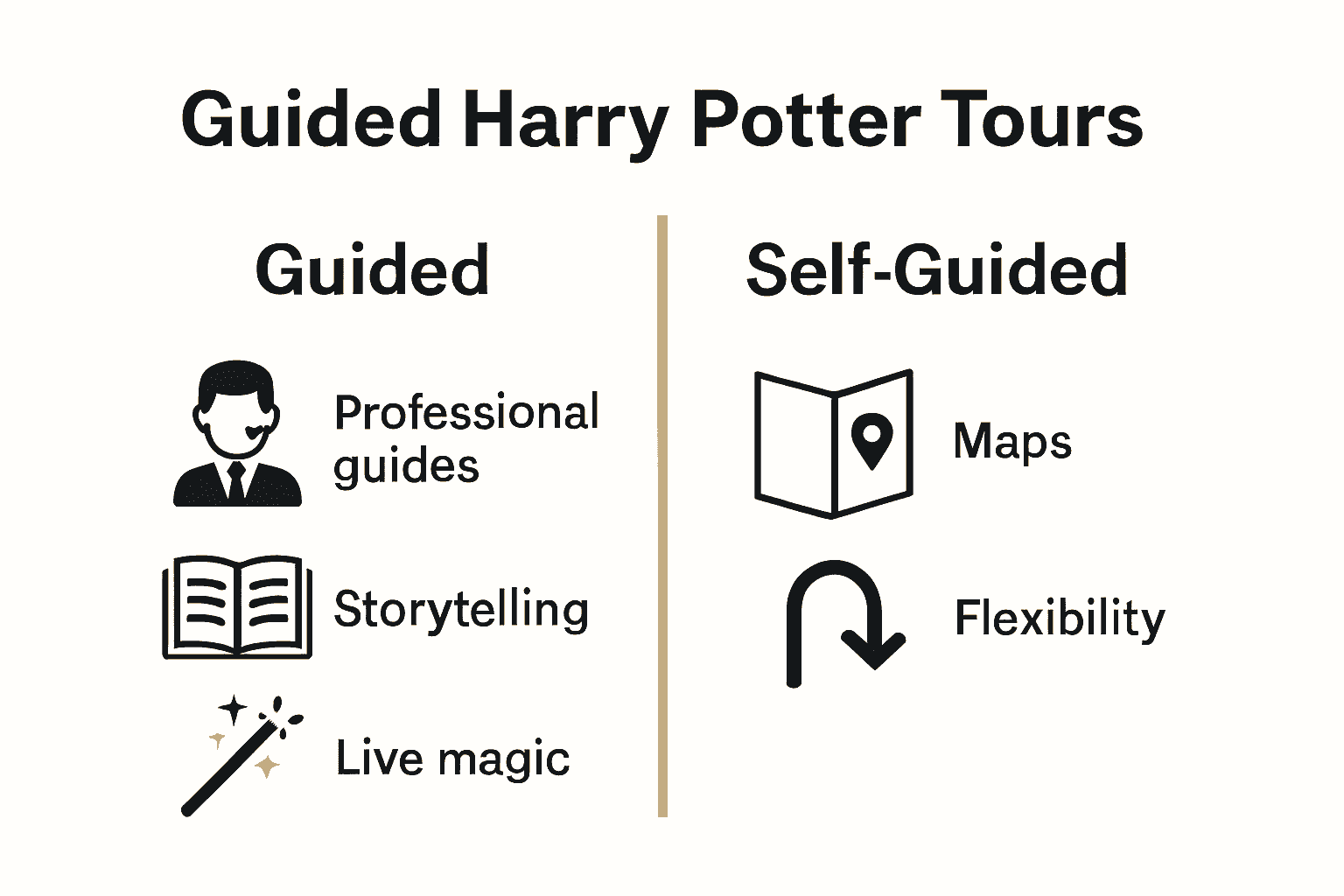 Guided Harry Potter Tours

Guided

Professional guides

Storytelling

Live magic

Self-Guided

Maps

Flexibility