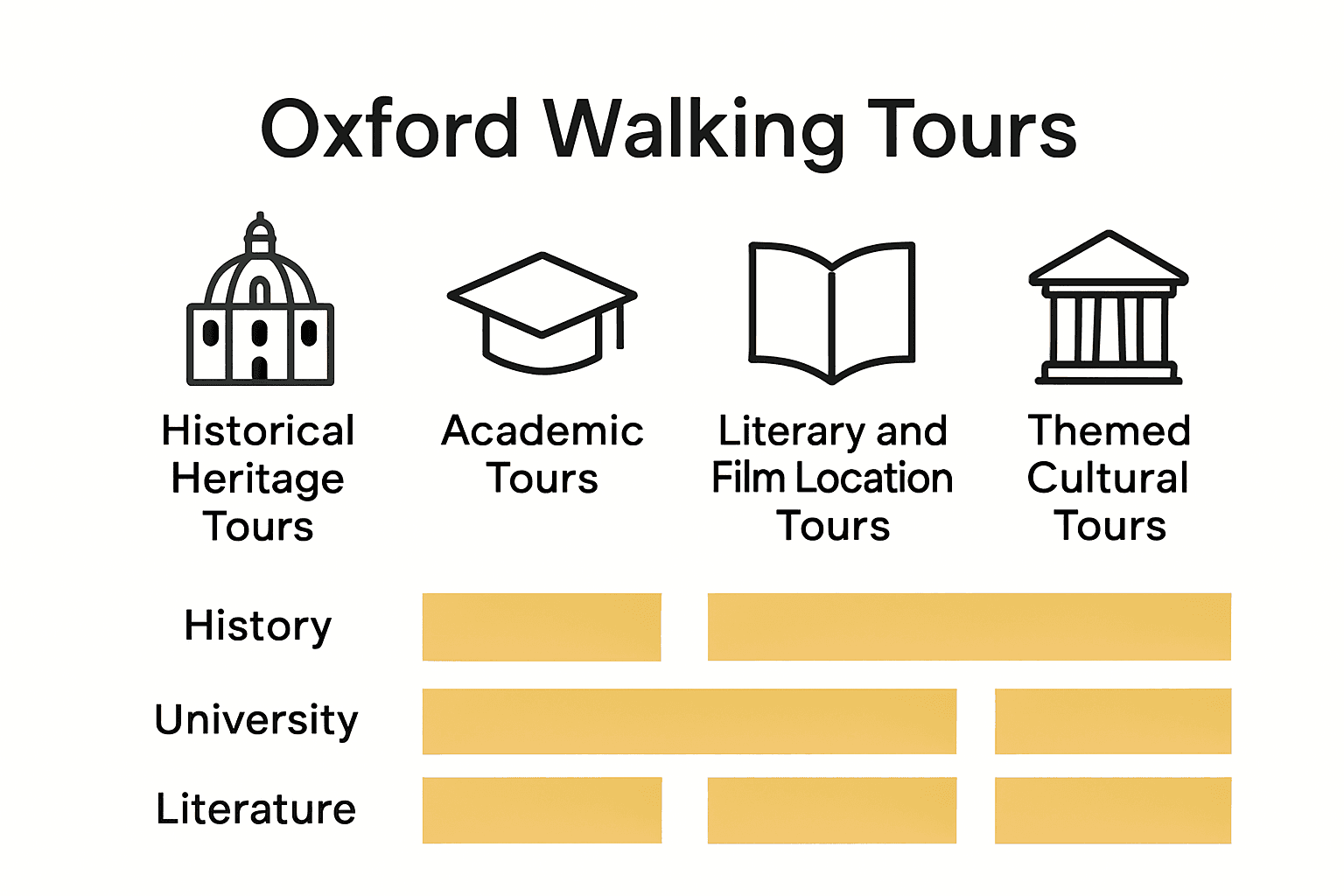 Oxford Walking Tours

Historical Heritage Tours

Academic Tours

Literary and Film Location Tours

Themed Cultural Tours

History

University

Literature