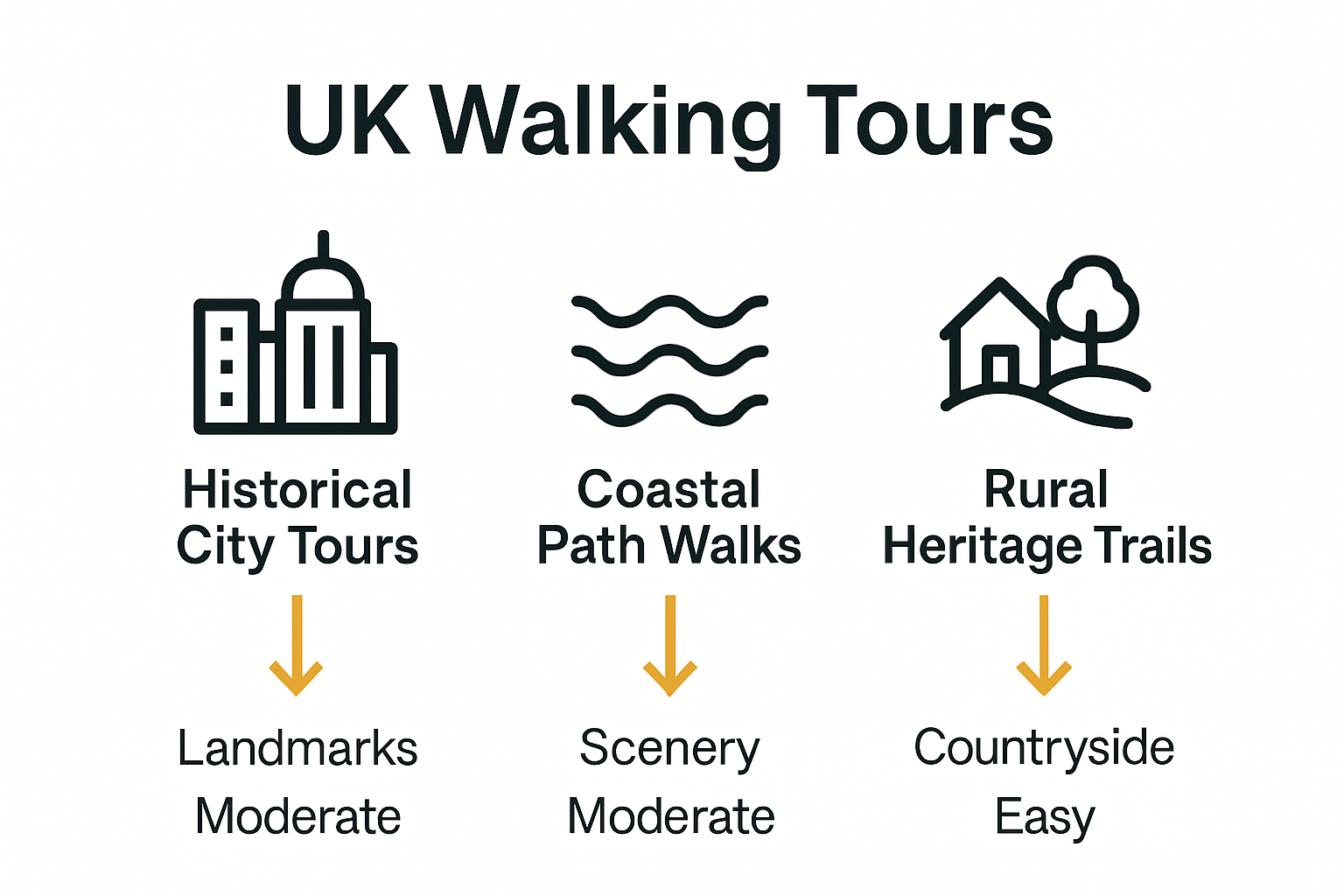 UK Walking Tours

Historical City Tours

Landmarks
Moderate

Coastal Path Walks

Scenery
Moderate

Rural Heritage Trails

Countryside
Easy