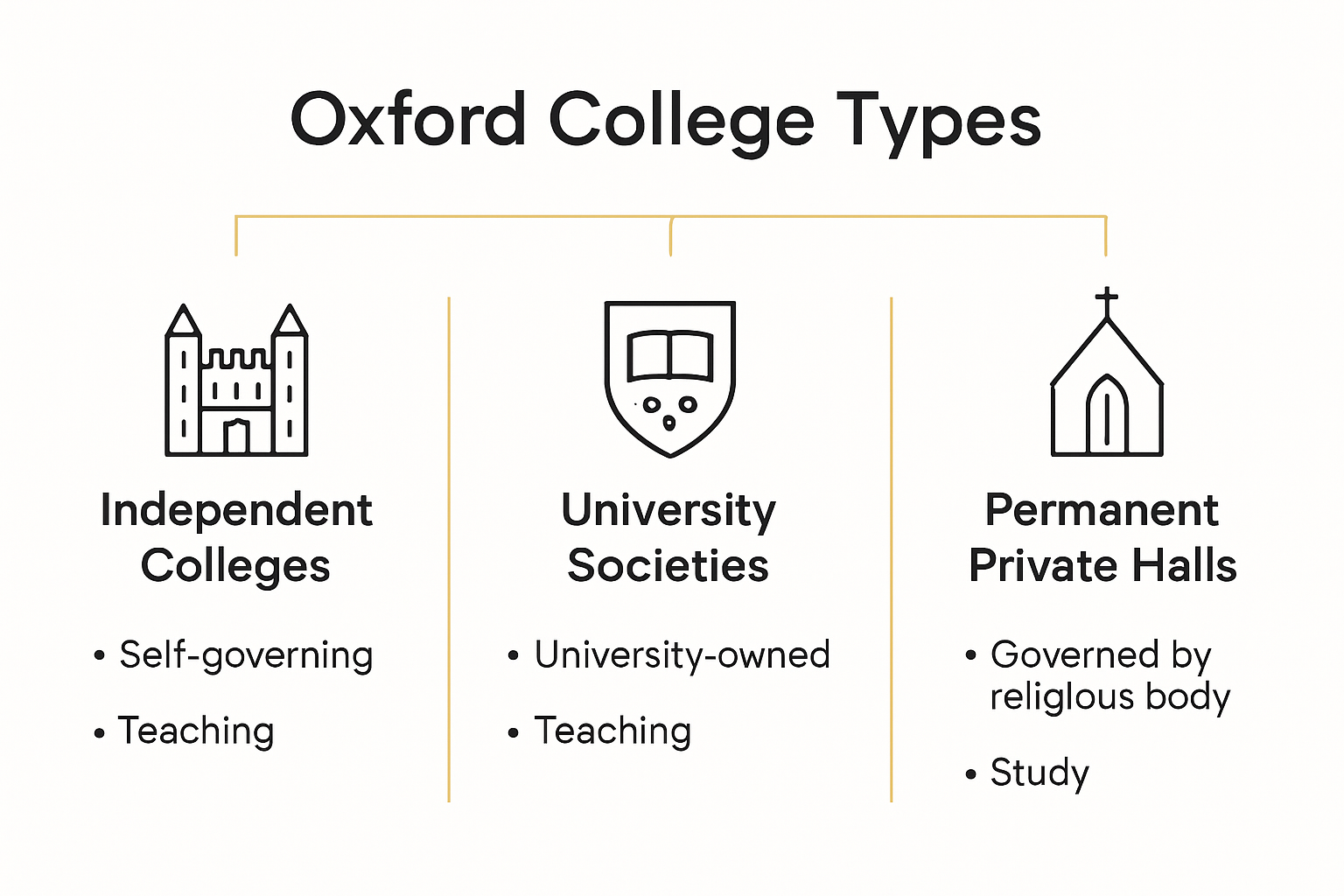 Oxford College Types

Independent Colleges

• Self-governing

• Teaching

University Societies

• University-owned

• Teaching

Permanent Private Halls

• Governed by religlous body

• Study