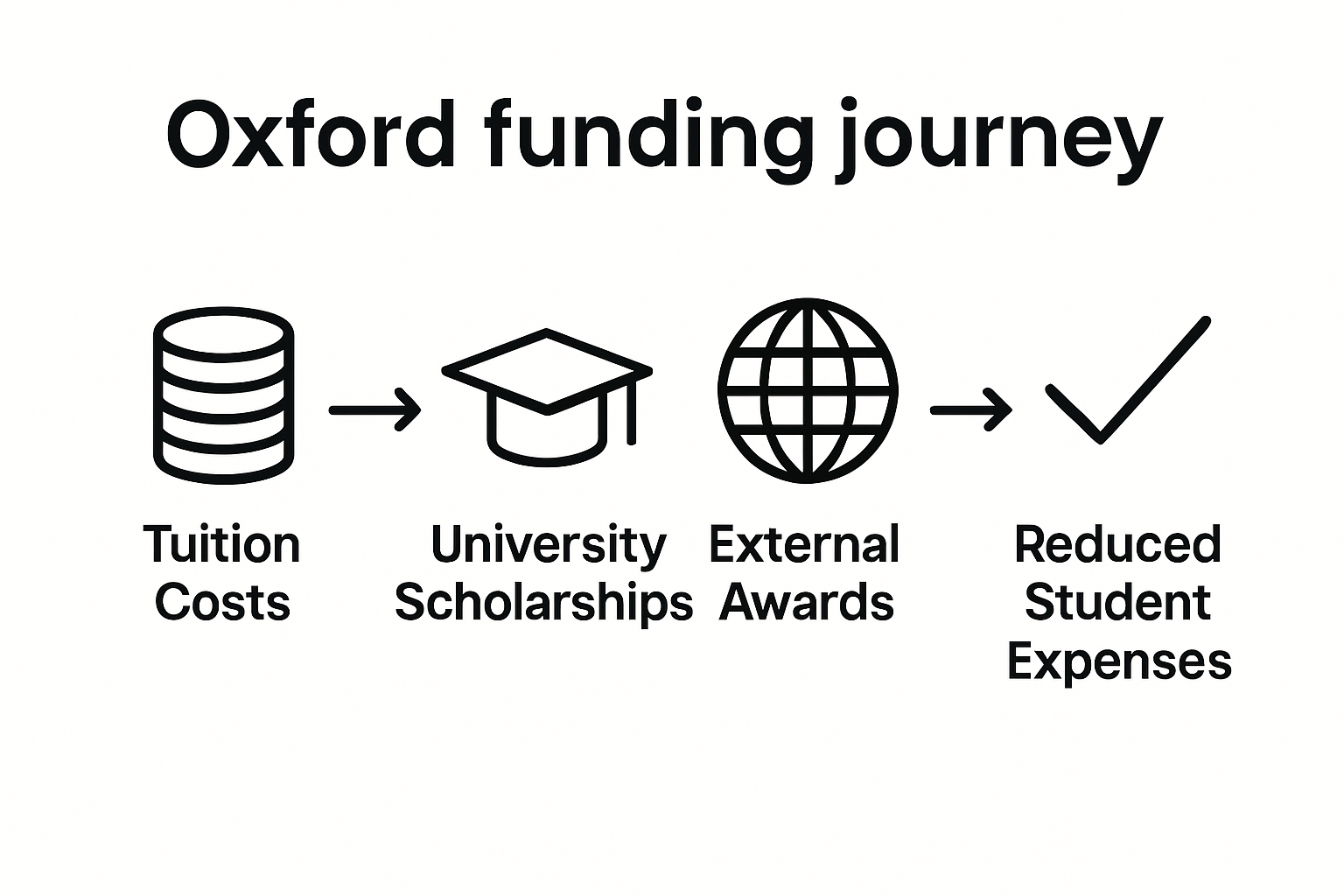 Oxford funding journey

Tuition Costs

University Scholarships

External Awards

Reduced Student Expenses