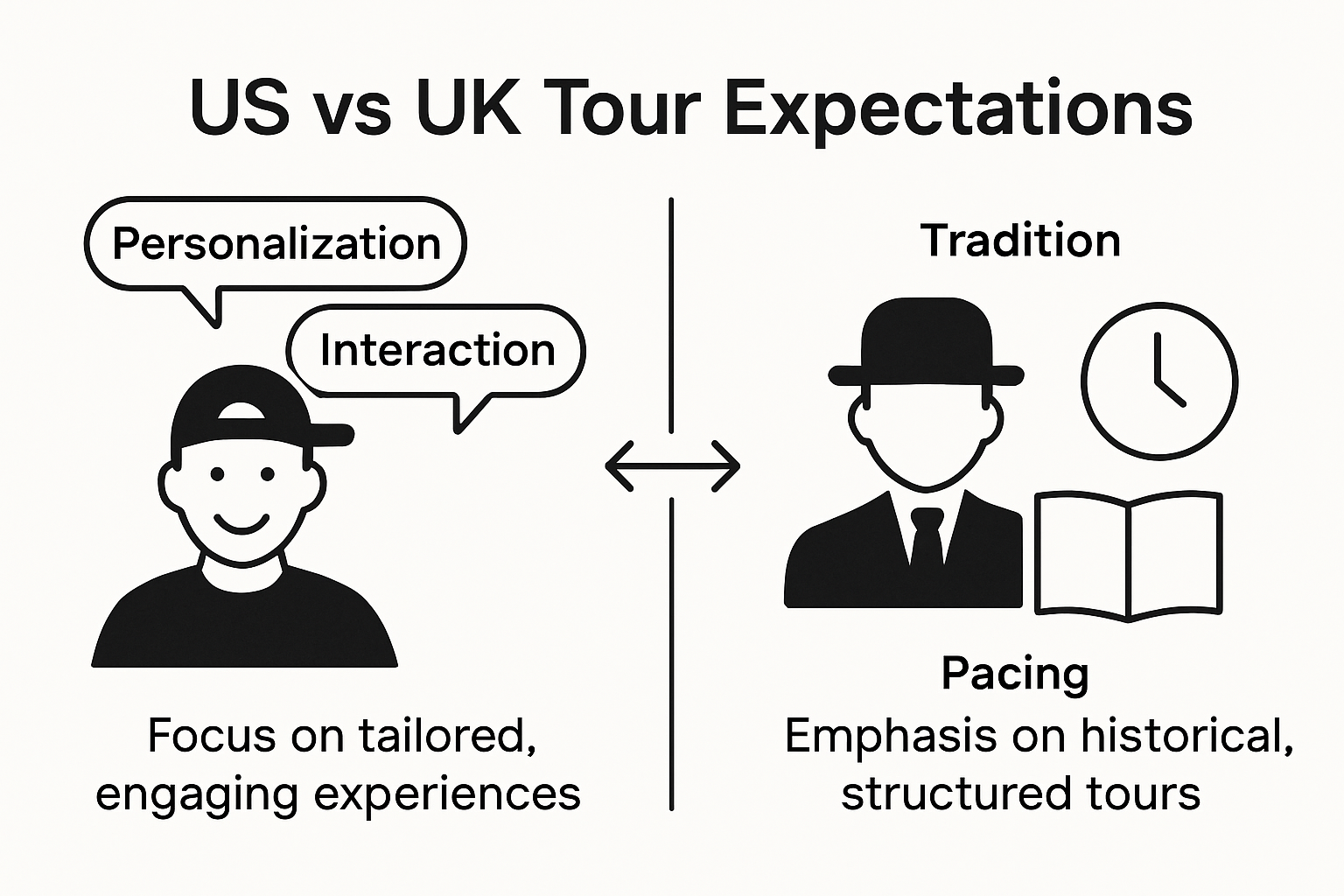 US vs UK Tour Expectations

Personalization

Interaction

Focus on tailored, engaging experiences

Tradition

Pacing

Emphasis on historical, structured tours