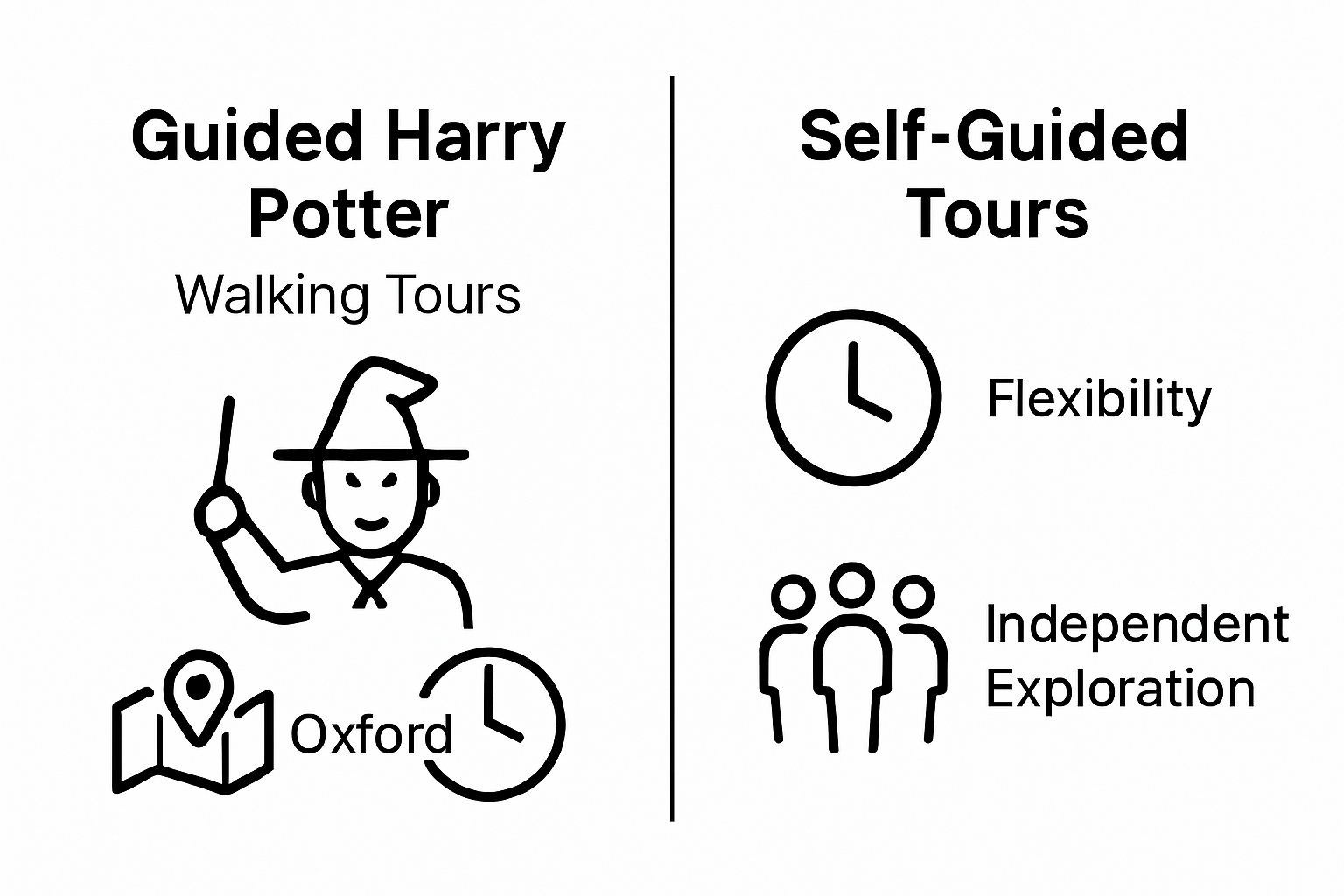 Guided Harry Potter

Walking Tours

Oxford

Self-Guided Tours

Flexibility

Independent Exploration