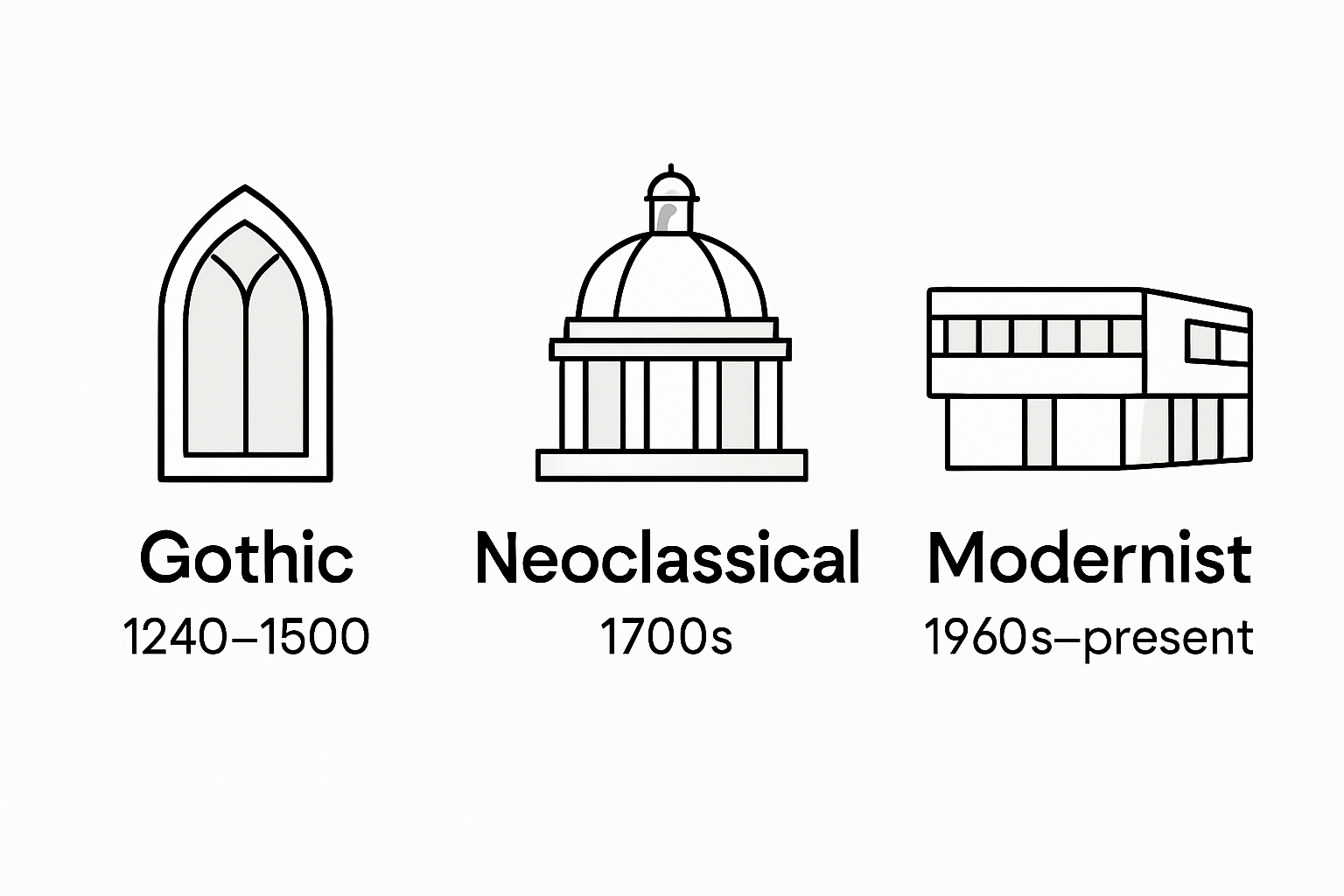 Gothic
1240–1500

Neoclassical
1700s

Modernist
1960s–present