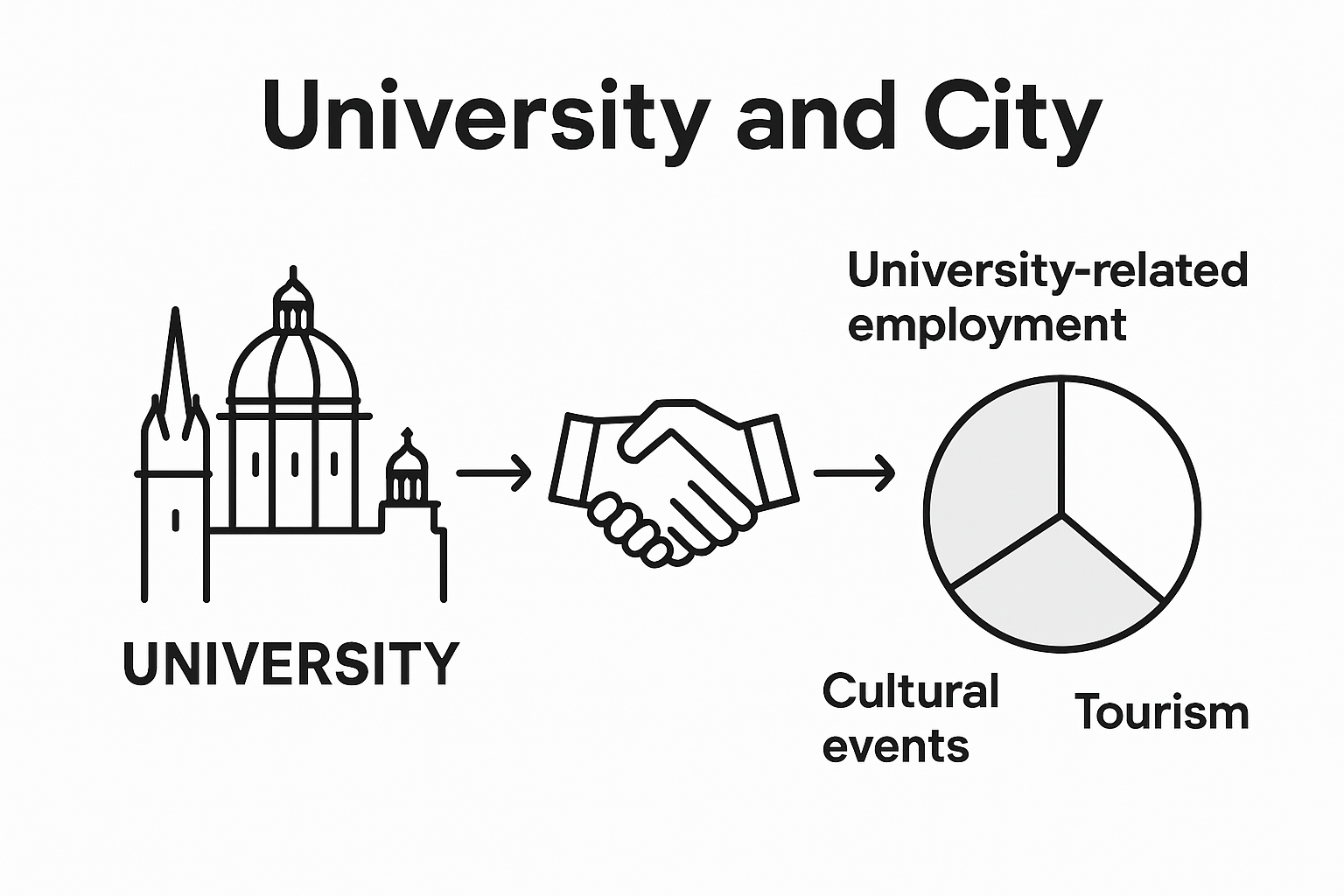 University and City

UNIVERSITY

University-related employment

Cultural events

Tourism