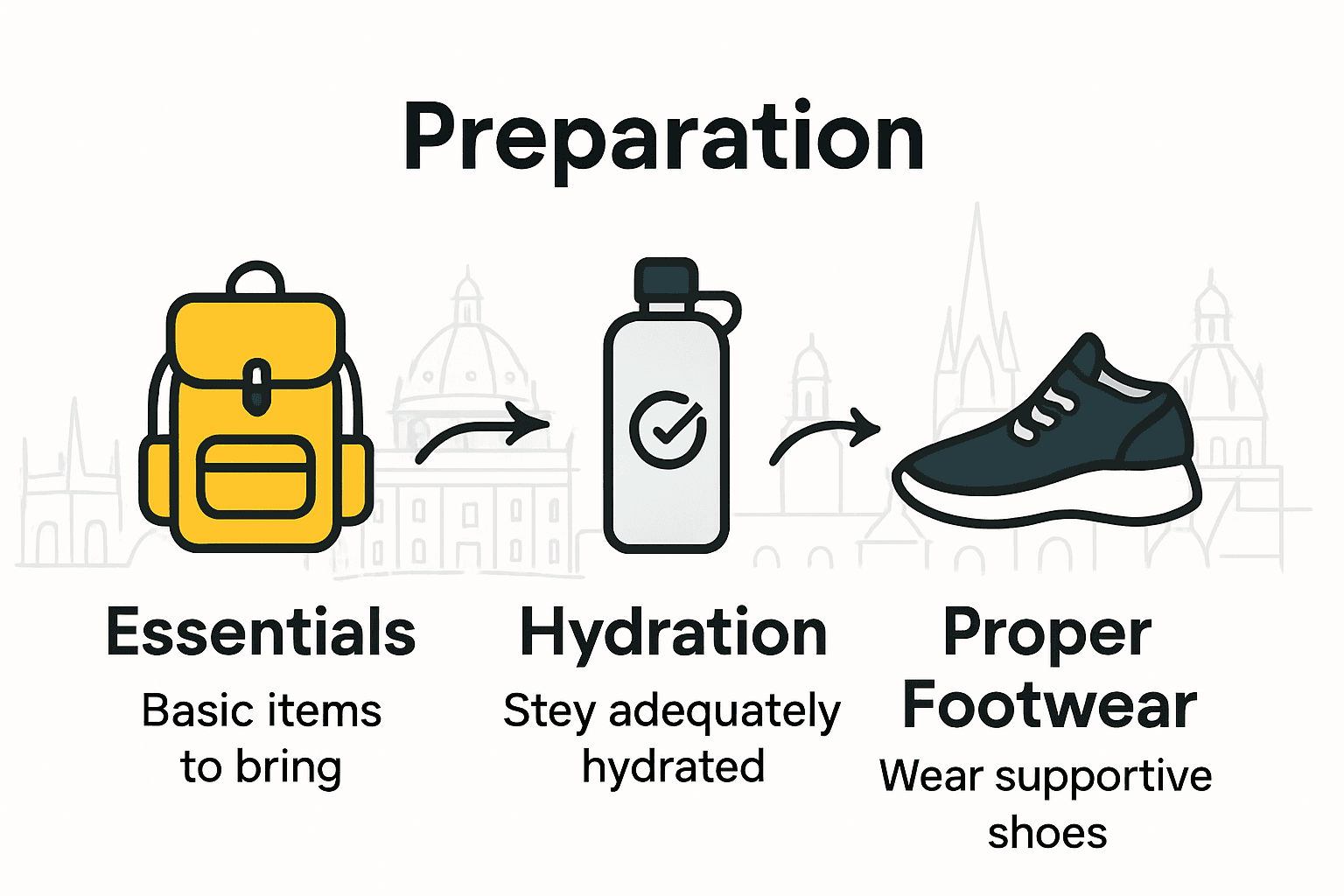 Preparation

Essentials
Basic items to bring

Hydration
Stey adequately hydrated

Proper Footwear
Wear supportive shoes