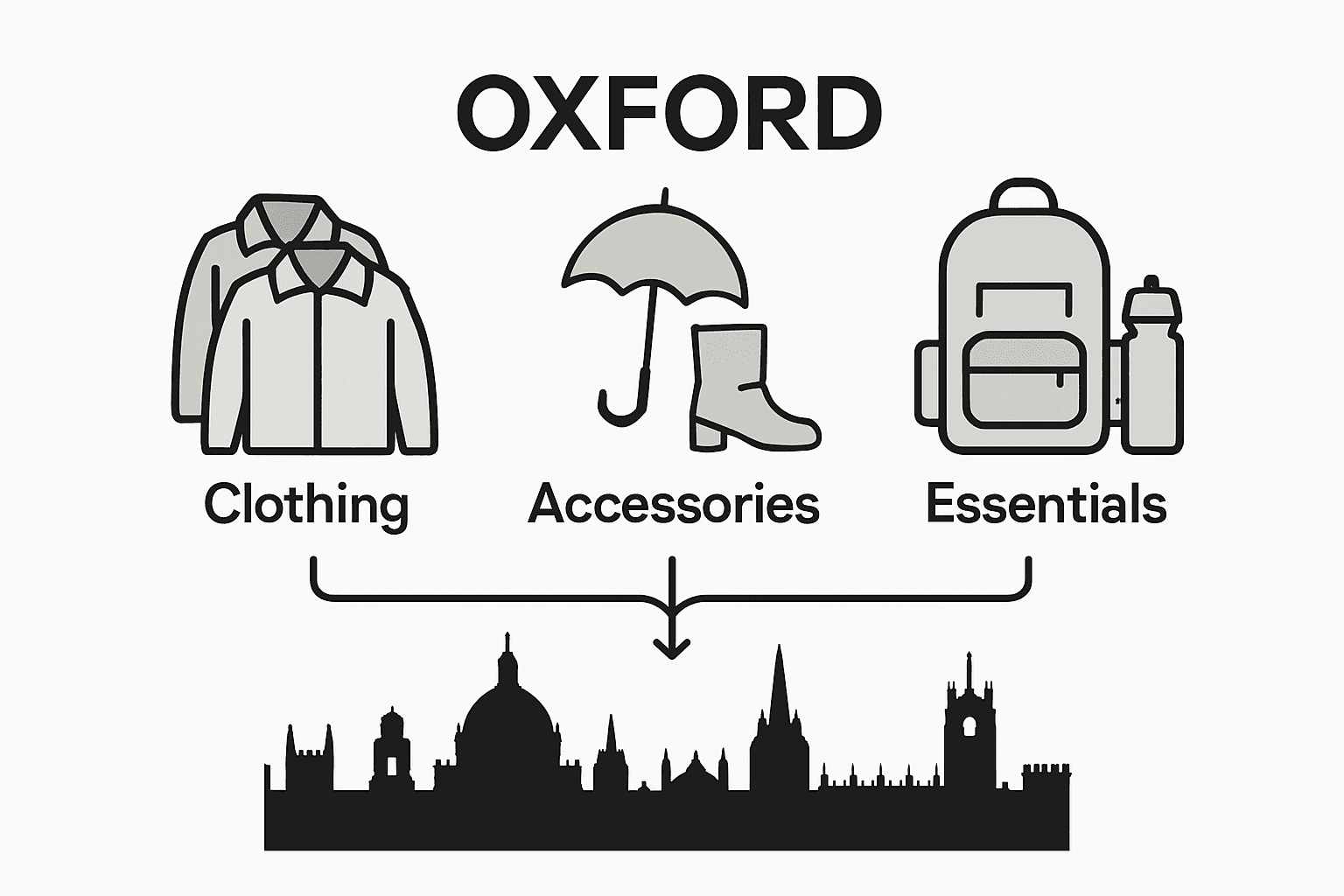 OXFORD

Clothing

Accessories

Essentials