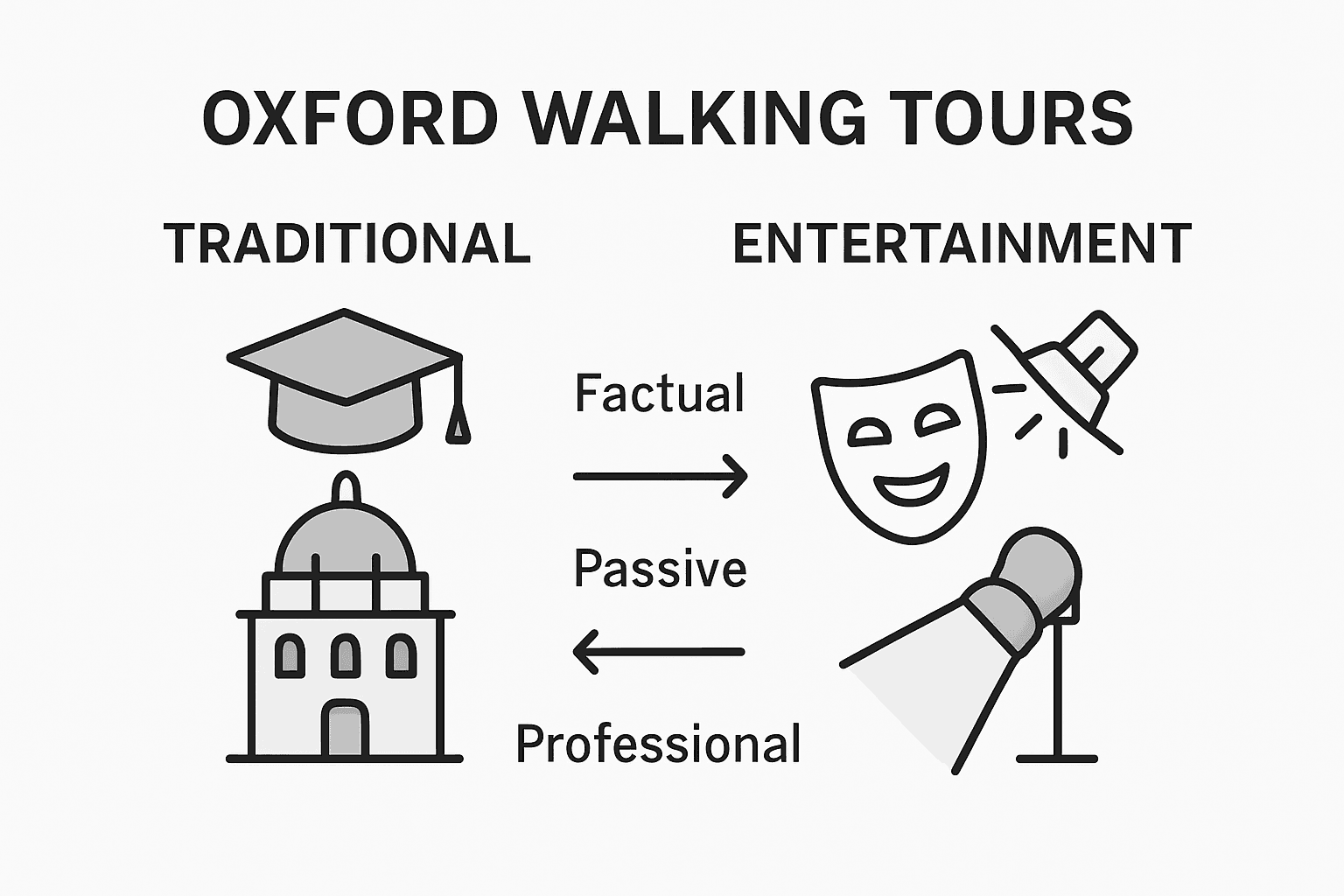 OXFORD WALKING TOURS

TRADITIONAL

ENTERTAINMENT

Factual

Passive

Professional