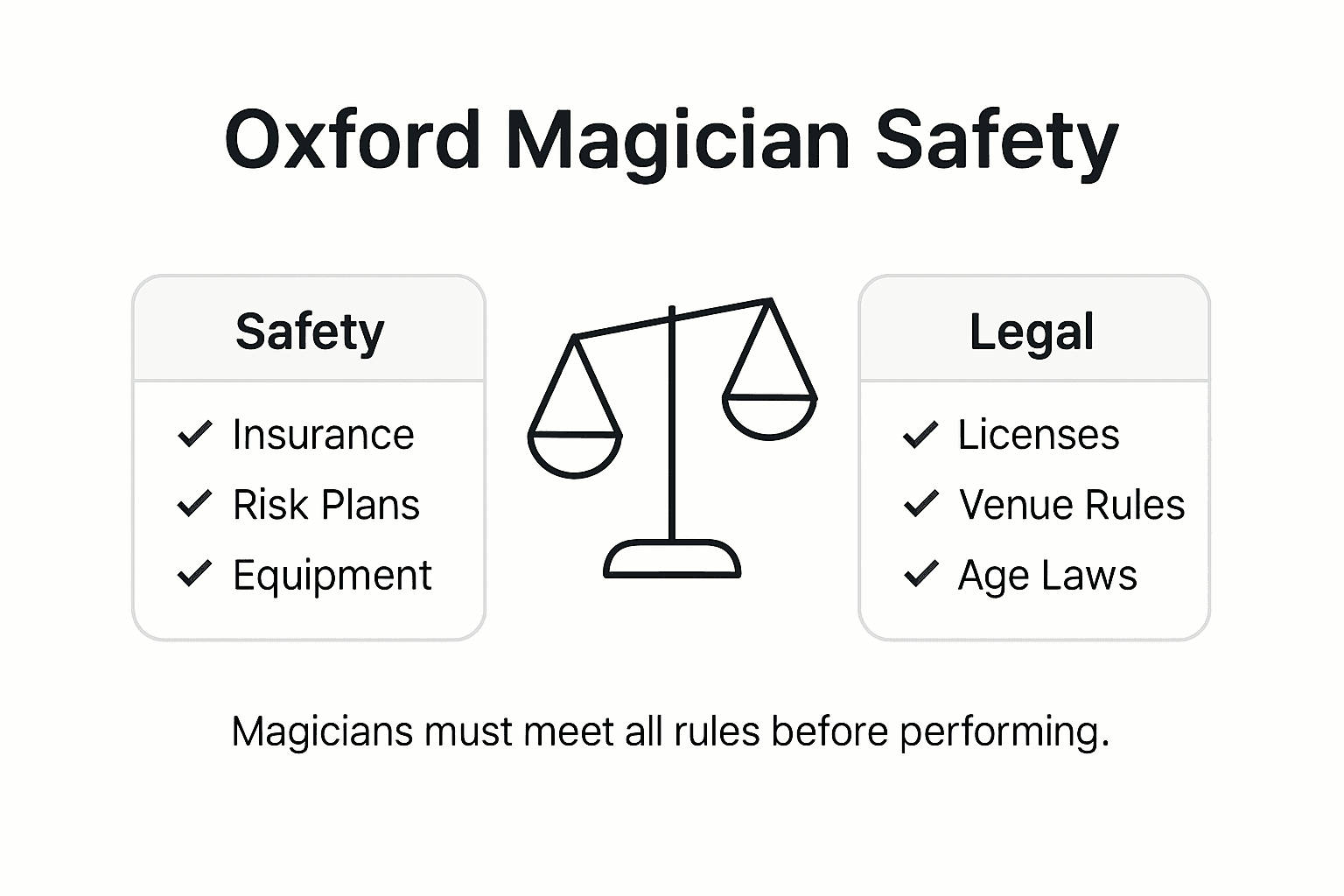 Oxford Magician Safety

Safety

✓ Insurance
✓ Risk Plans
✓ Equipment

Legal

✓ Licenses
✓ Venue Rules
✓ Age Laws

Magicians must meet all rules before performing.