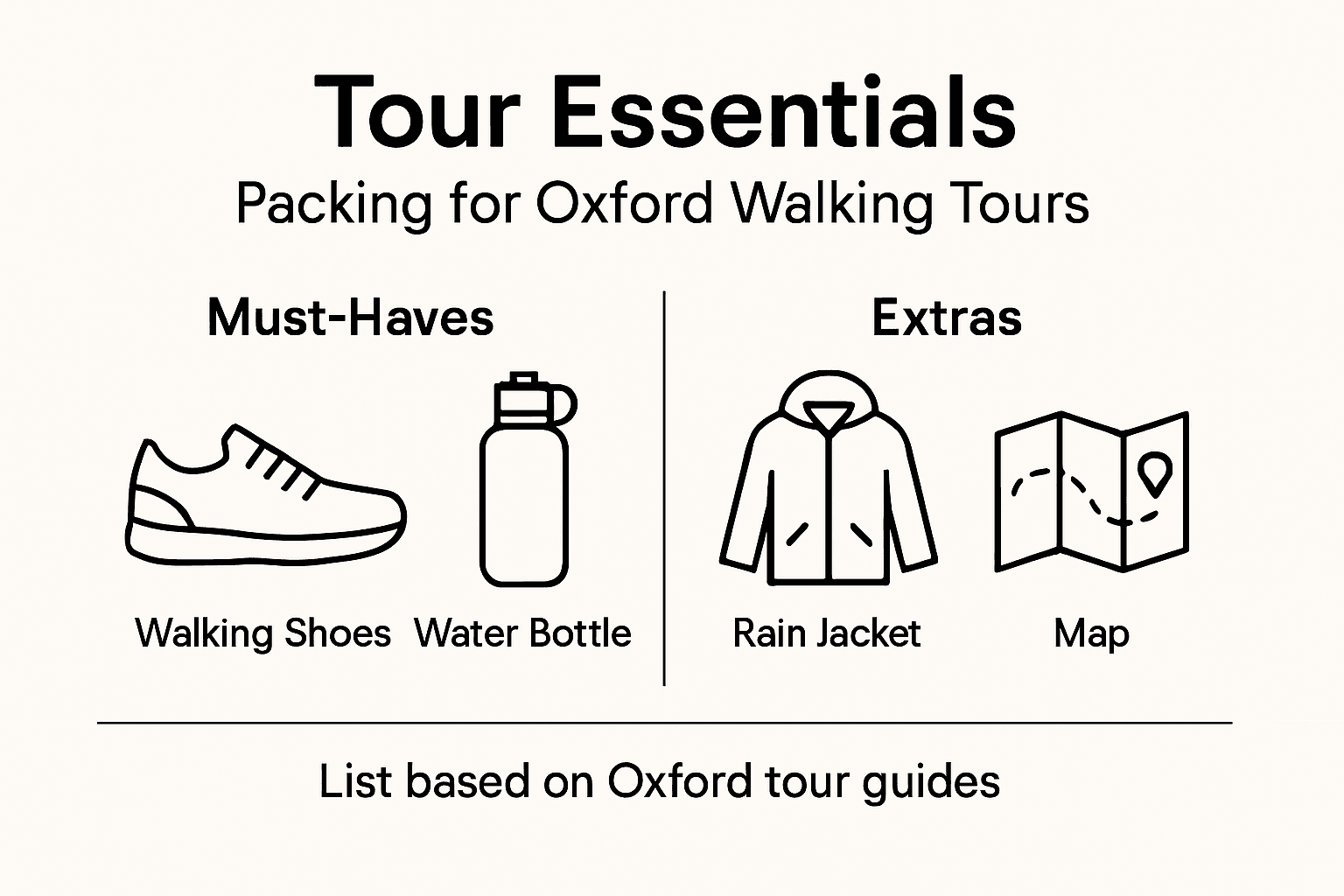 Tour Essentials
Packing for Oxford Walking Tours

Must-Haves

Walking Shoes

Water Bottle

Extras

Rain Jacket

Map

List based on Oxford tour guides