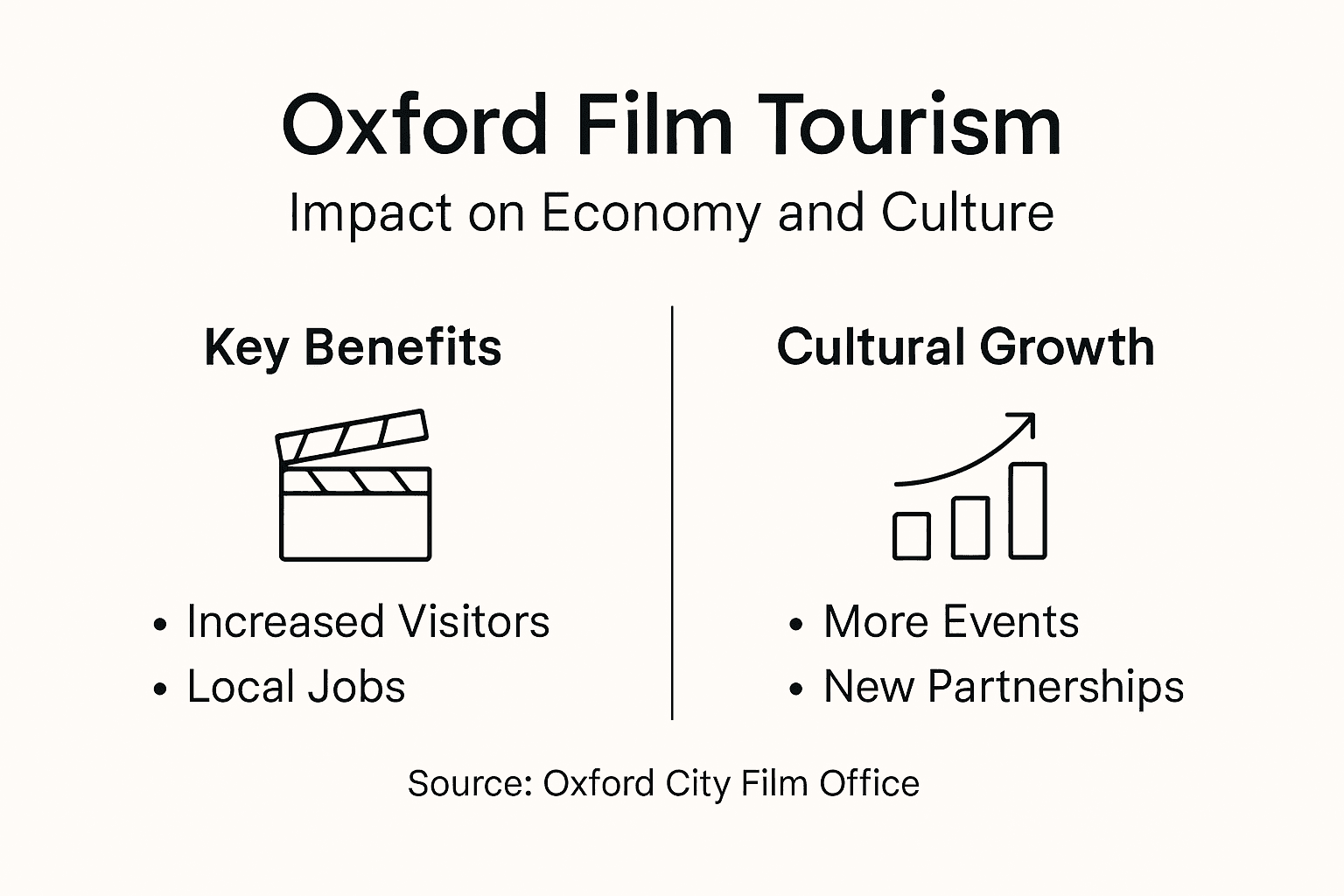 Oxford Film Tourism

Impact on Economy and Culture

Key Benefits

• Increased Visitors
• Local Jobs

Cultural Growth

• More Events
• New Partnerships

Source: Oxford City Film Office