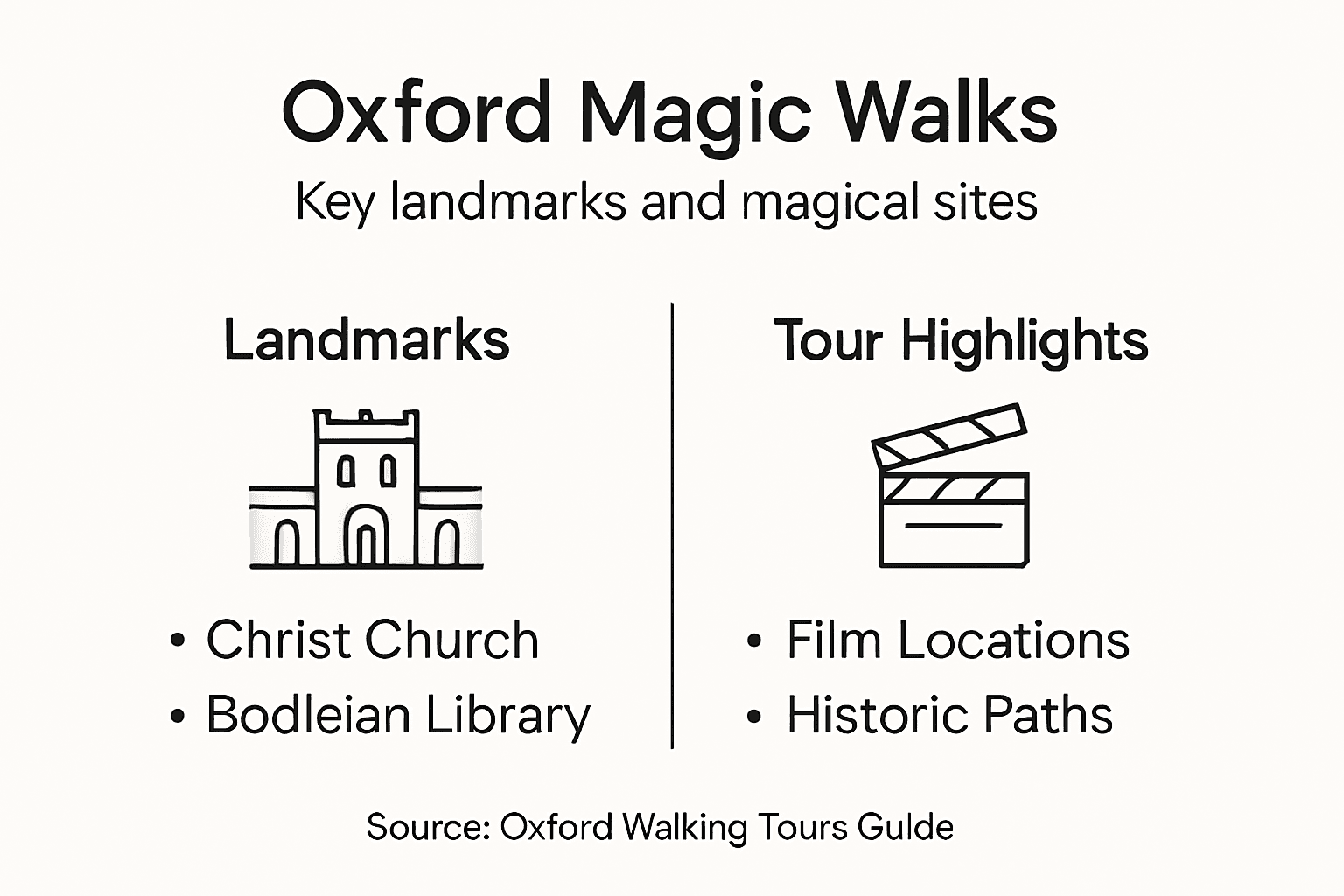 Oxford Magic Walks

Key landmarks and magical sites

Landmarks

• Christ Church
• Bodleian Library

Tour Highlights

• Film Locations
• Historic Paths

Source: Oxford Walking Tours Guide