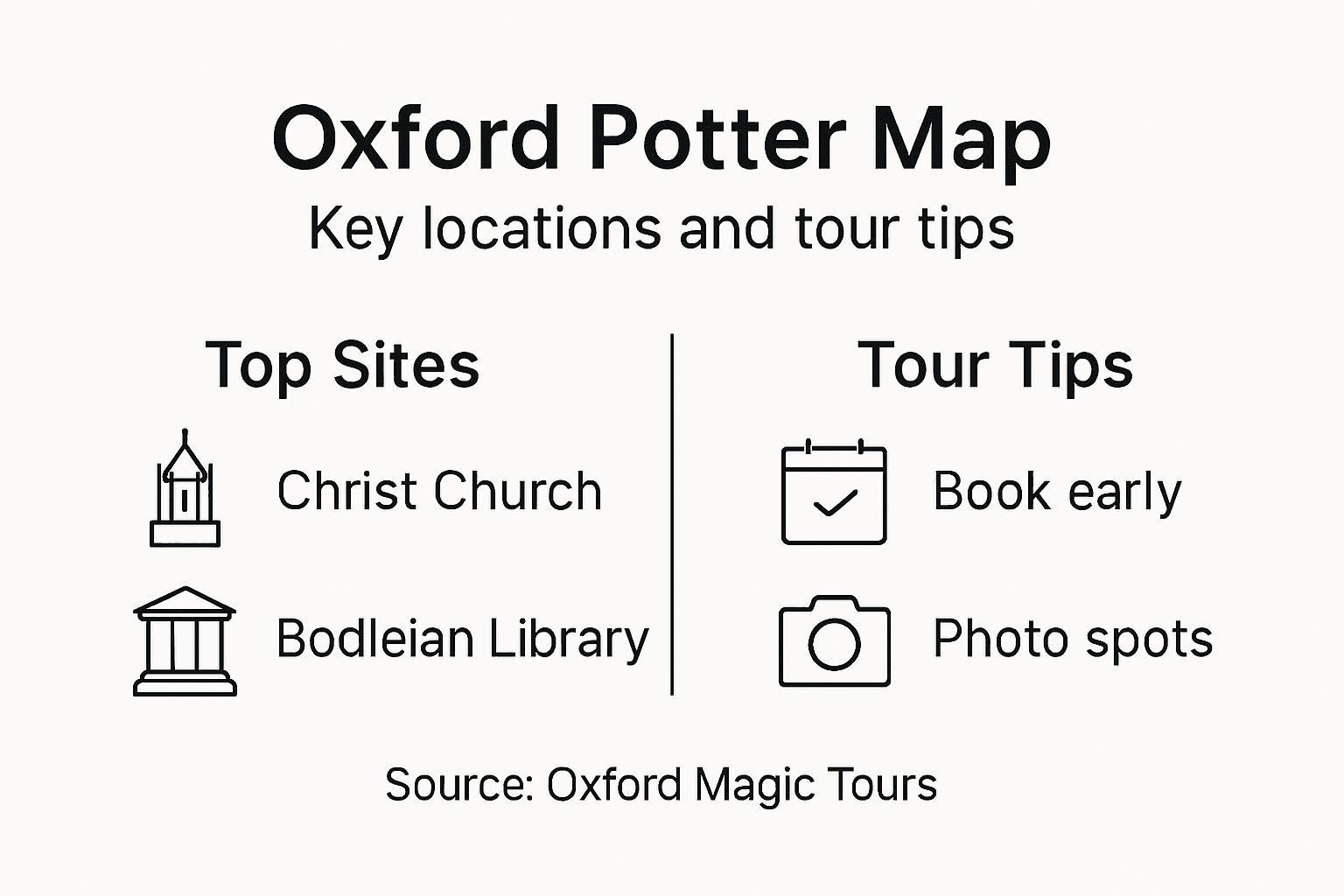 Oxford Potter Map
Key locations and tour tips

Top Sites

Christ Church

Bodleian Library

Tour Tips

Book early

Photo spots

Source: Oxford Magic Tours