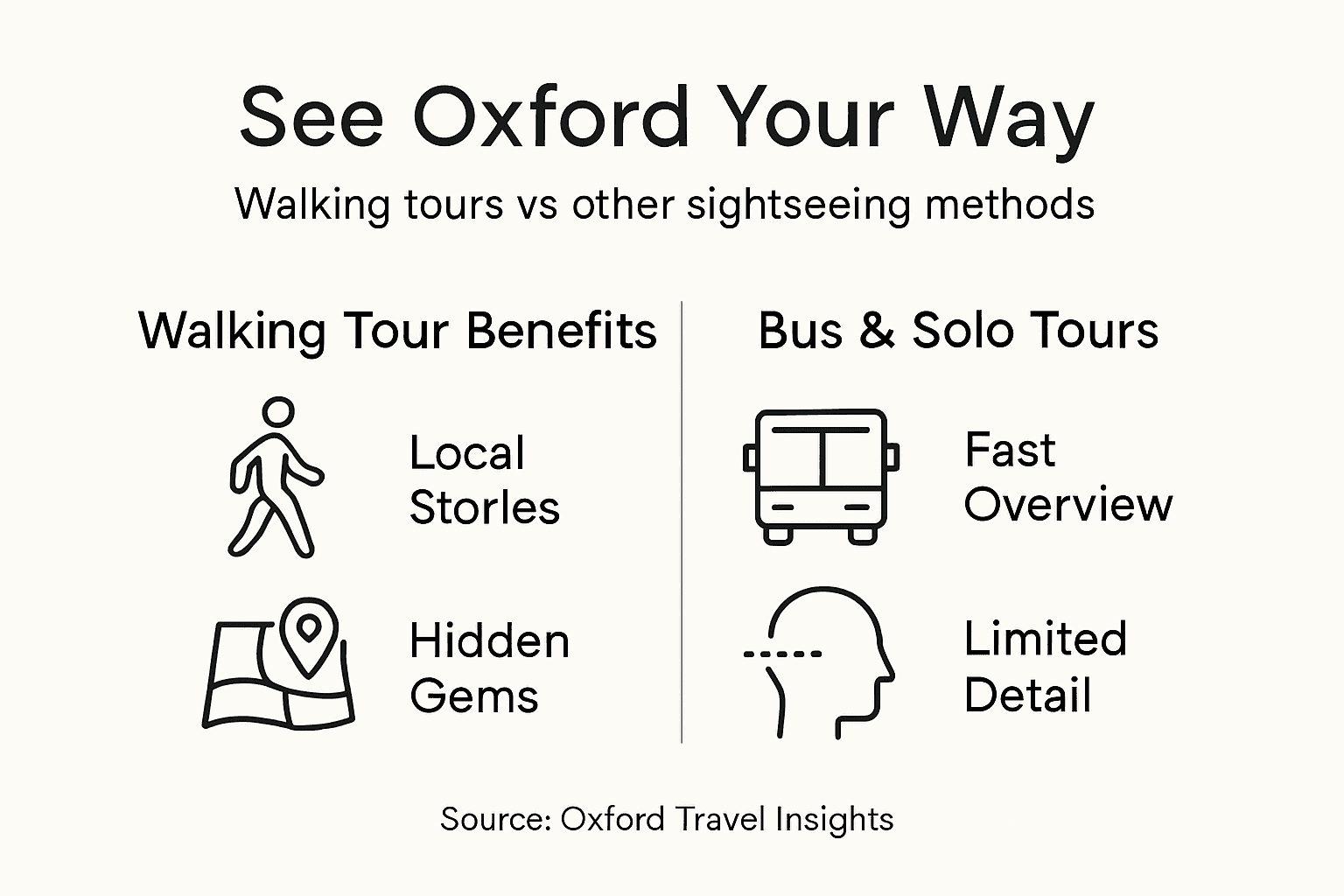 See Oxford Your Way

Walking tours vs other sightseeing methods

Walking Tour Benefits

Local Storles

Hidden Gems

Bus & Solo Tours

Fast Overview

Limited Detail

Source: Oxford Travel Insights