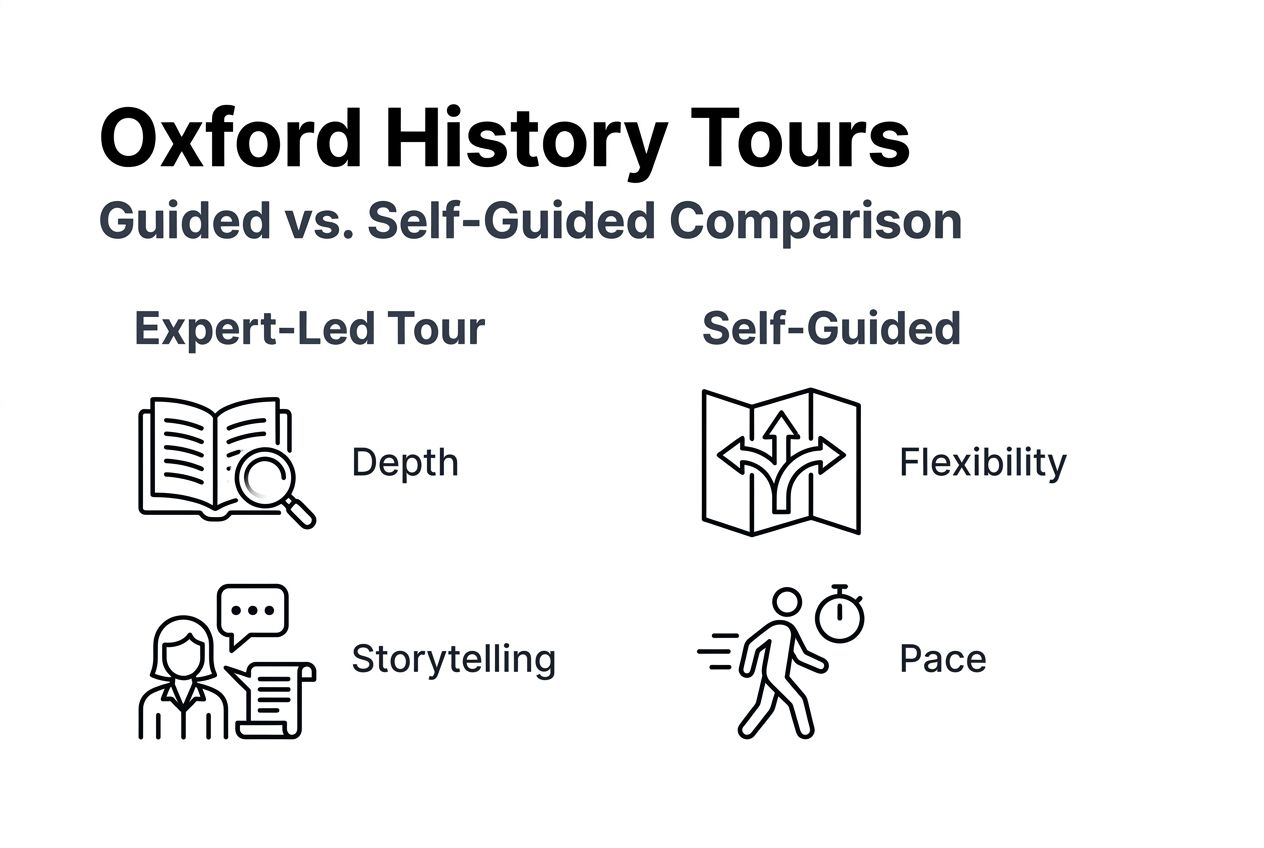 Oxford History Tours

Guided vs. Self-Guided Comparison

Expert-Led Tour

Depth

Storytelling

Self-Guided

Flexibility

Pace