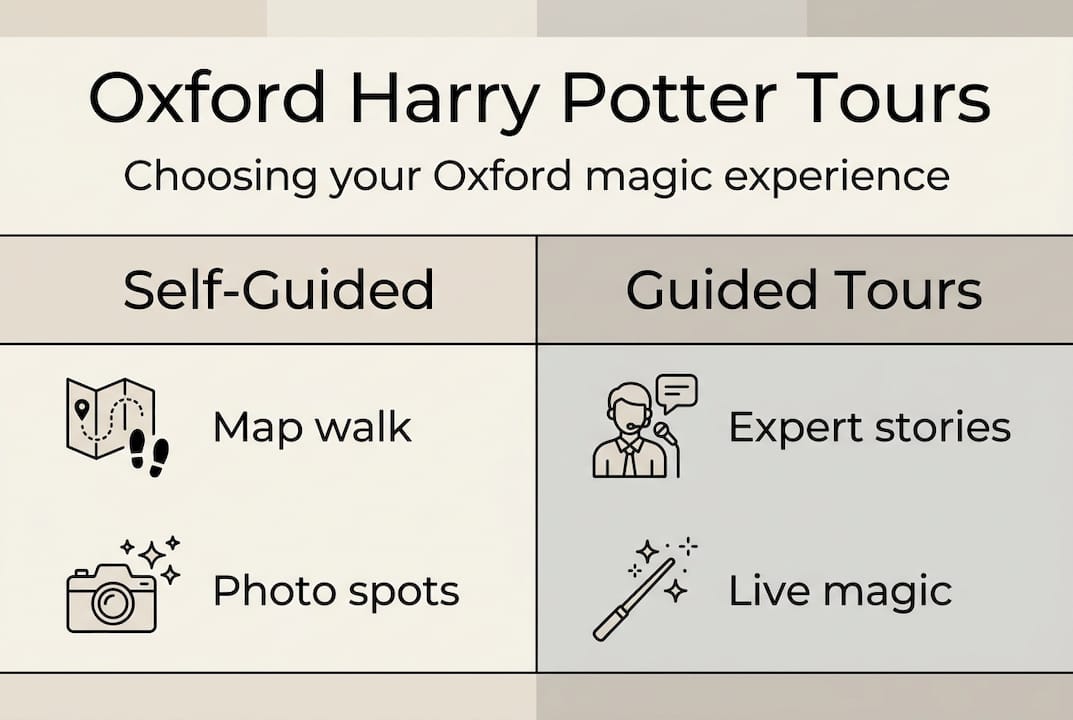 Oxford Harry Potter Tours

Choosing your Oxford magic experience

| Self-Guided | Guided Tours |
|---|---|
| Map walk | Expert stories |
| Photo spots | Live magic |