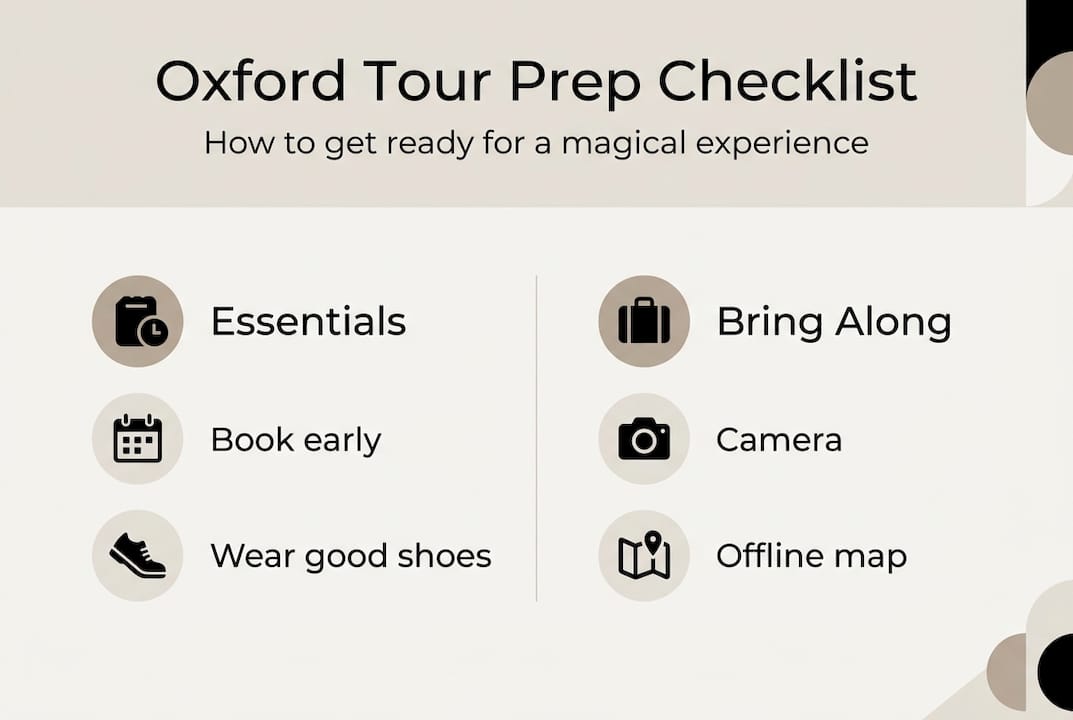 Oxford Tour Prep Checklist

How to get ready for a magical experience

Essentials

Book early

Wear good shoes

Bring Along

Camera

Offline map